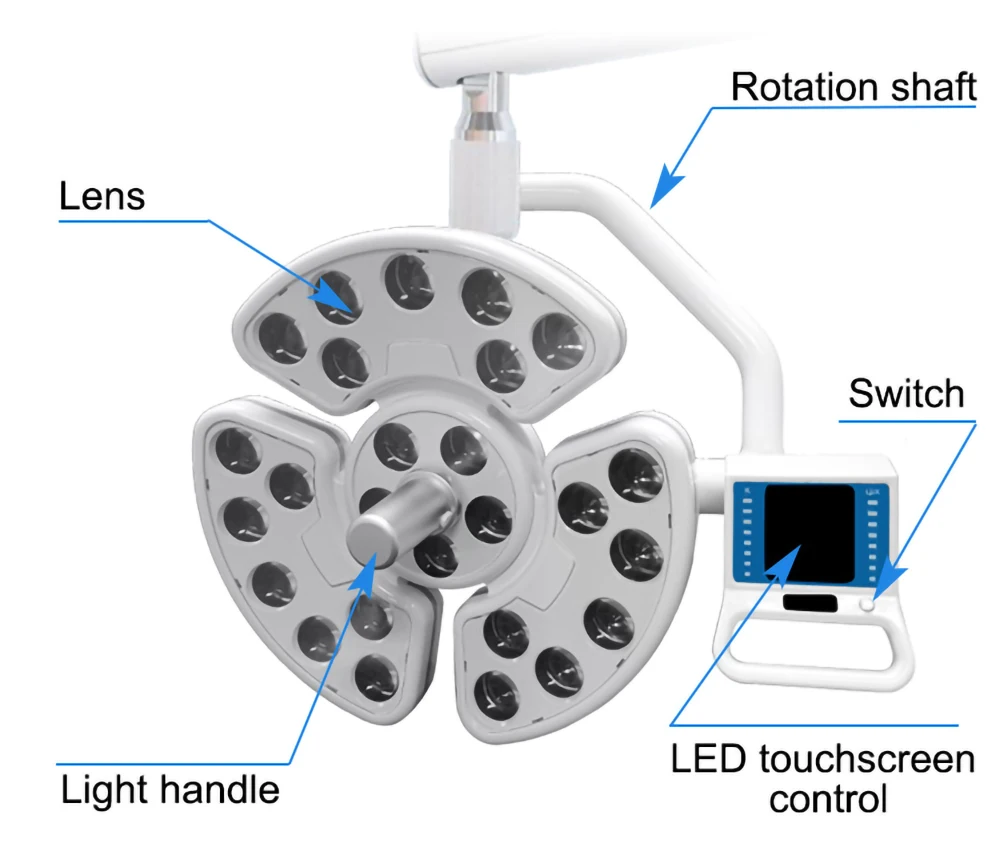 Rotation shaft

Lens

Switch

Light handle

LED touchscreen control