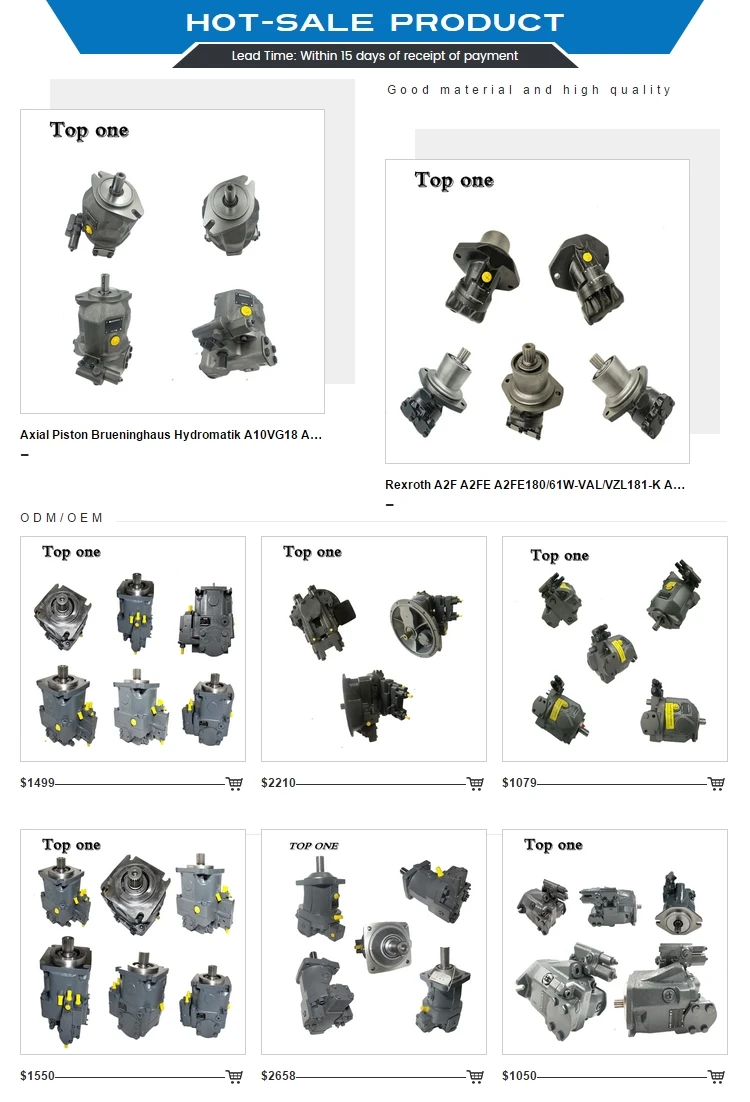 HOT-SALE PRODUCT

Lead Time: Within 15 days of receipt of payment

Good material and high quality

Top one

Axial Piston Brueninghaus Hydromatik A10VG18 A...

–

Top one

Rexroth A2F A2FE A2FE180/61W-VAL/VZL181-K A...

–

ODM/OEM

Top one

$1499

Top one

$2210

Top one

$1079

Top one

$1550

TOP ONE

$2658

Top one

$1050