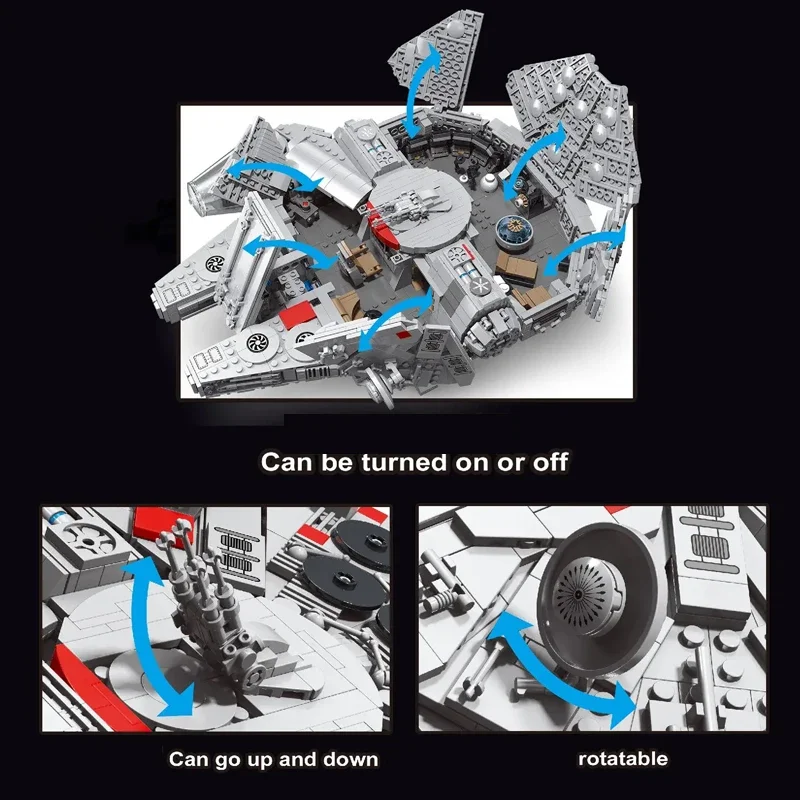 Can be turned on or off

Can go up and down

rotatable