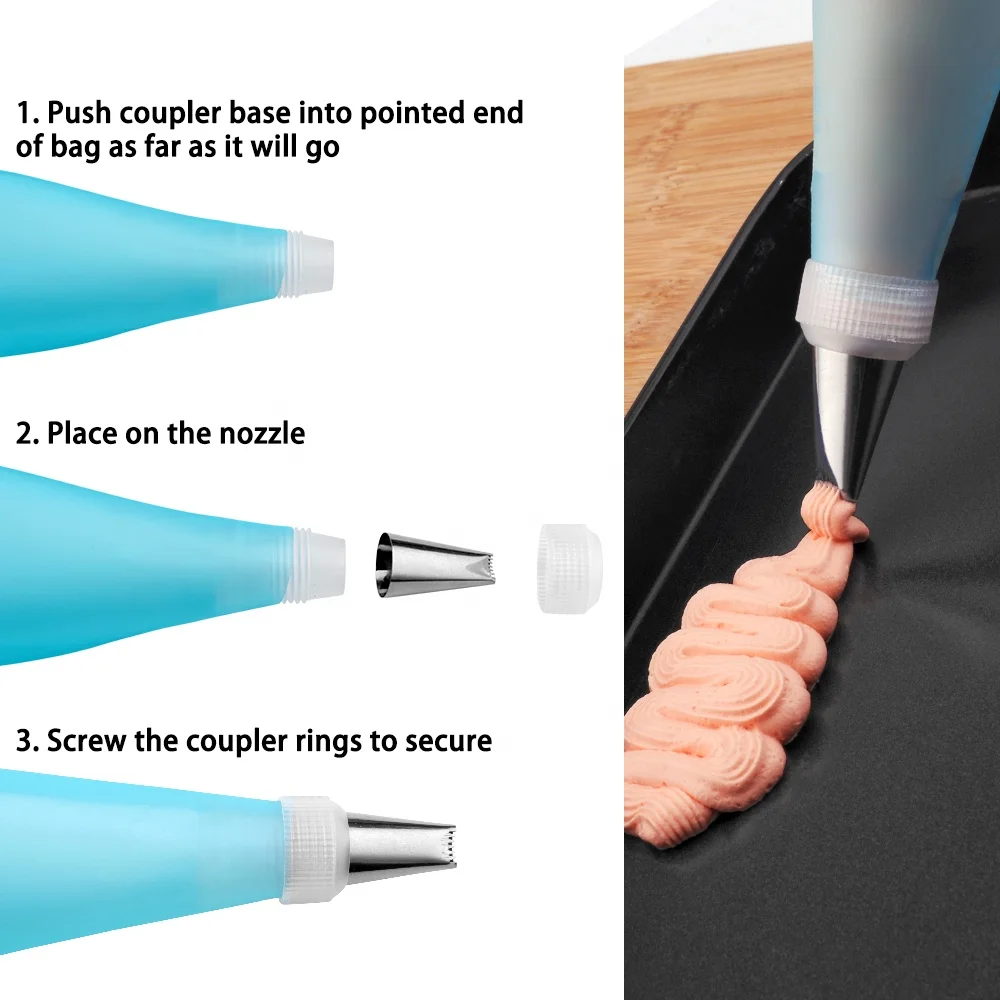 1. Push coupler base into pointed end of bag as far as it will go

2. Place on the nozzle

3. Screw the coupler rings to secure