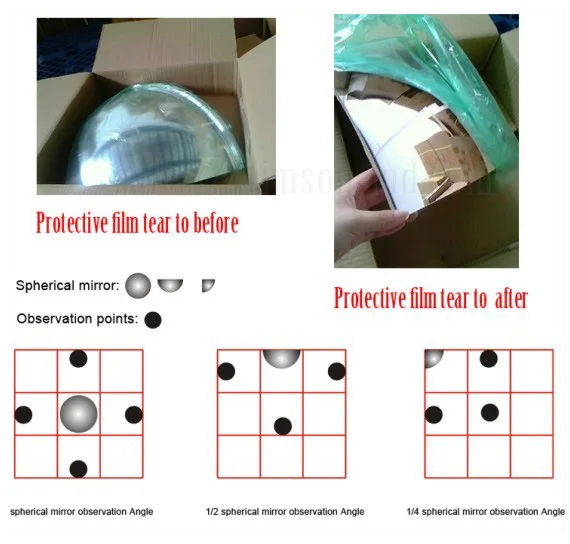 Protective film tear to before

Protective film tear to after

Spherical mirror:

Observation points:

spherical mirror observation Angle

1/2 spherical mirror observation Angle

1/4 spherical mirror observation Angle