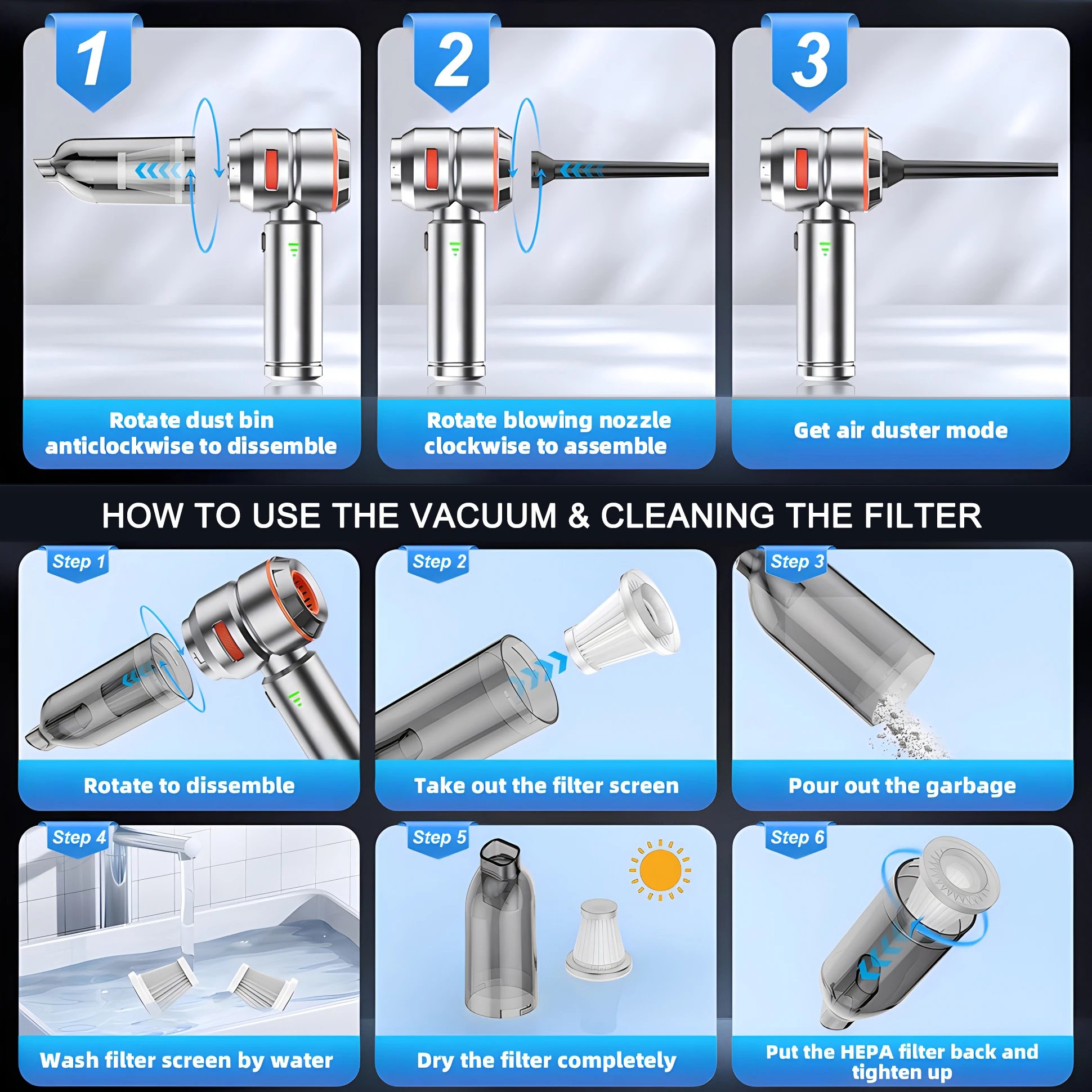 1

Rotate dust bin anticlockwise to dissemble

2

Rotate blowing nozzle clockwise to assemble

3

Get air duster mode

HOW TO USE THE VACUUM & CLEANING THE FILTER

Step 1

Rotate to dissemble

Step 2

Take out the filter screen

Step 3

Pour out the garbage

Step 4

Wash filter screen by water

Step 5

Dry the filter completely

Step 6

Put the HEPA filter back and tighten up