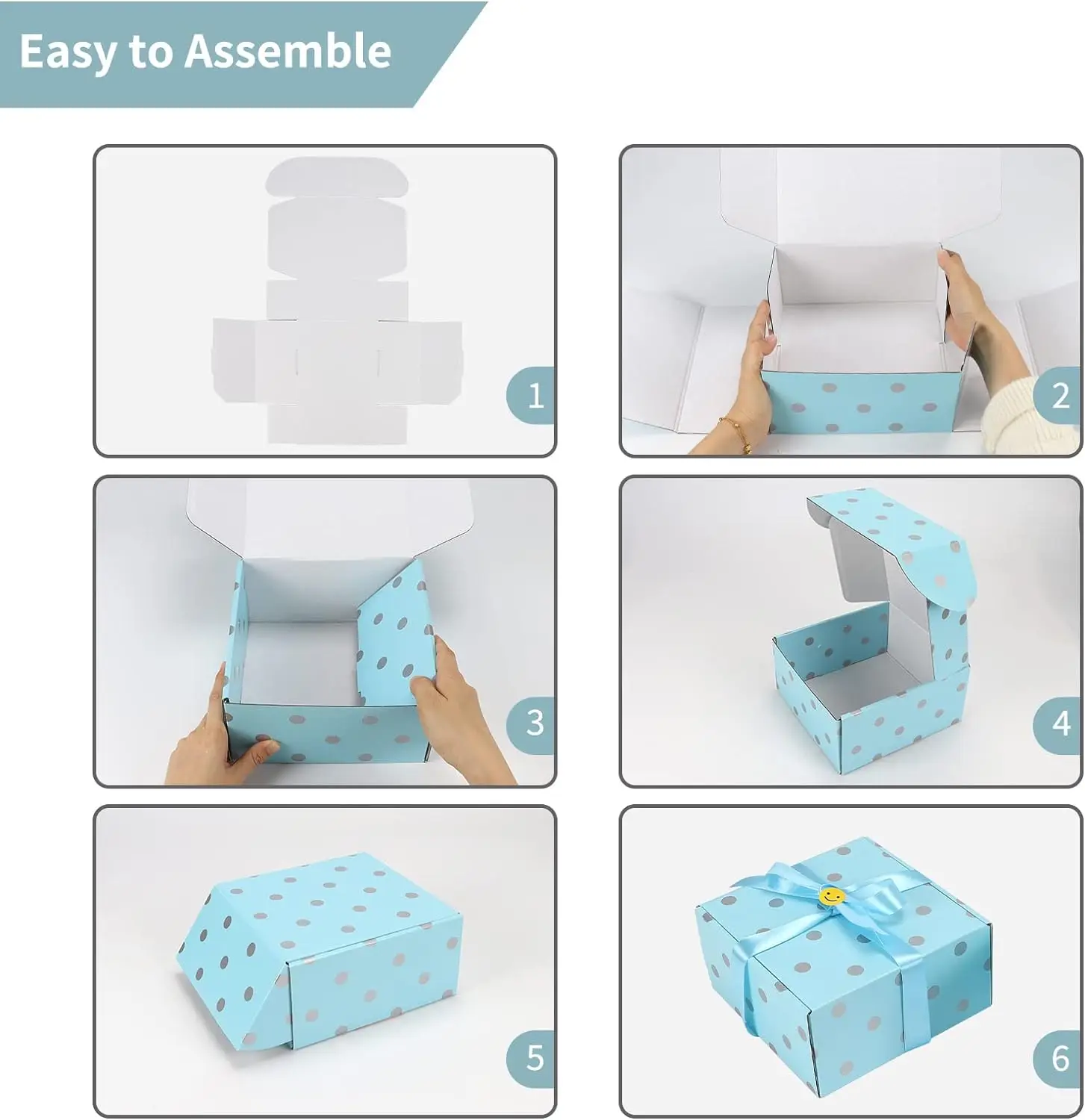 Easy to Assemble

1

2

3

4

5

6