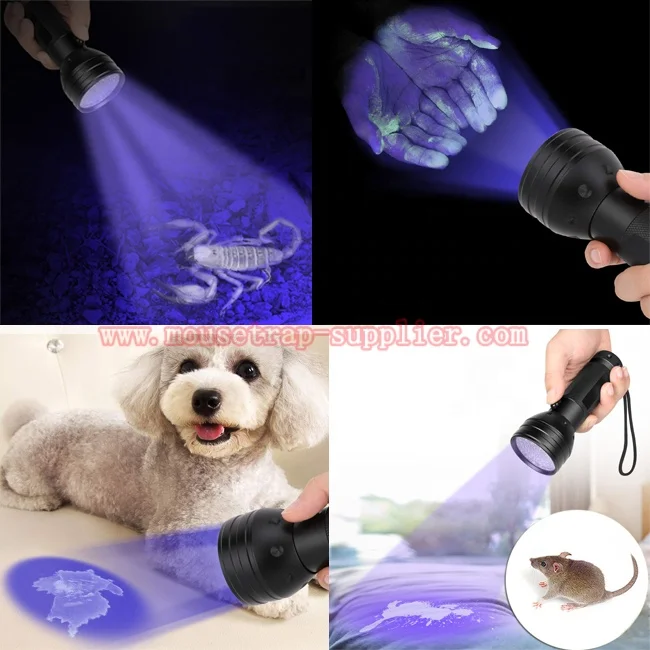 www.mousetrap-supplier.com