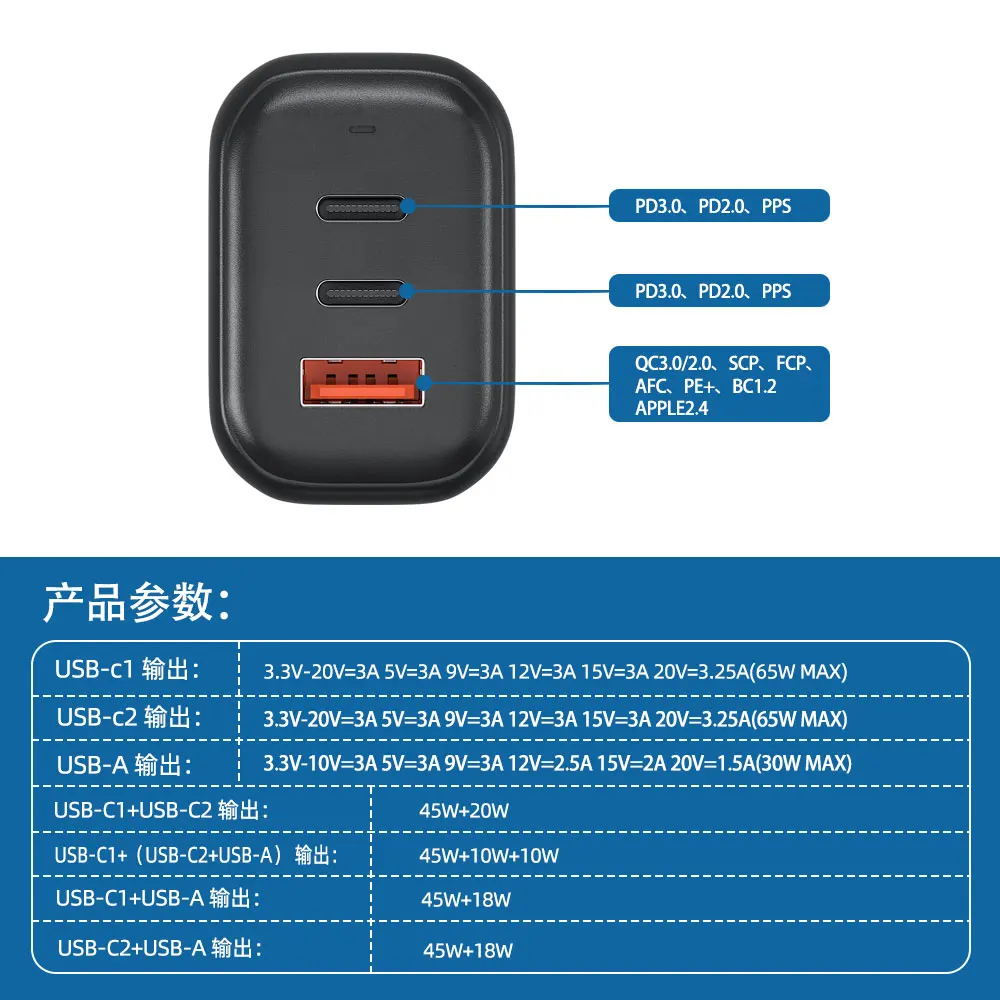 PD3.0、PD2.0、PPS

PD3.0、PD2.0、PPS

QC3.0/2.0、SCP、FCP、AFC、PE+、BC1.2 APPLE2.4

产品参数:

| USB-c1 输出: | 3.3V-20V=3A 5V=3A 9V=3A 12V=3A 15V=3A 20V=3.25A(65W MAX) |
|---|---|
| USB-c2 输出: | 3.3V-20V=3A 5V=3A 9V=3A 12V=3A 15V=3A 20V=3.25A(65W MAX) |
| USB-A 输出: | 3.3V-10V=3A 5V=3A 9V=3A 12V=2.5A 15V=2A 20V=1.5A(30W MAX) |
| USB-C1+USB-C2 输出: | 45W+20W |
| USB-C1+(USB-C2+USB-A)输出: | 45W+10W+10W |
| USB-C1+USB-A 输出: | 45W+18W |
| USB-C2+USB-A 输出: | 45W+18W |