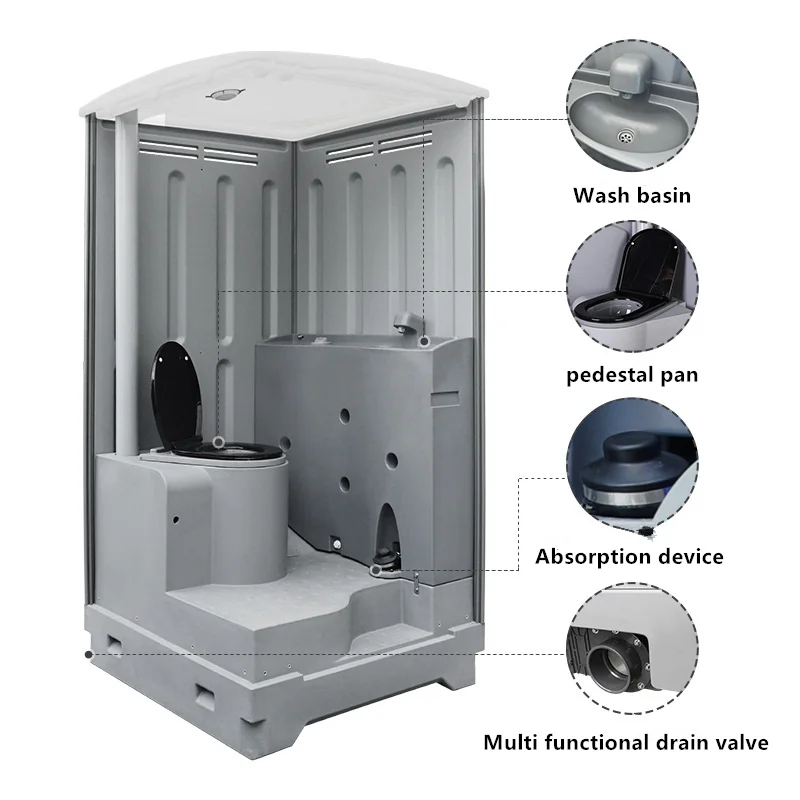 Wash basin

pedestal pan

Absorption device

Multi functional drain valve