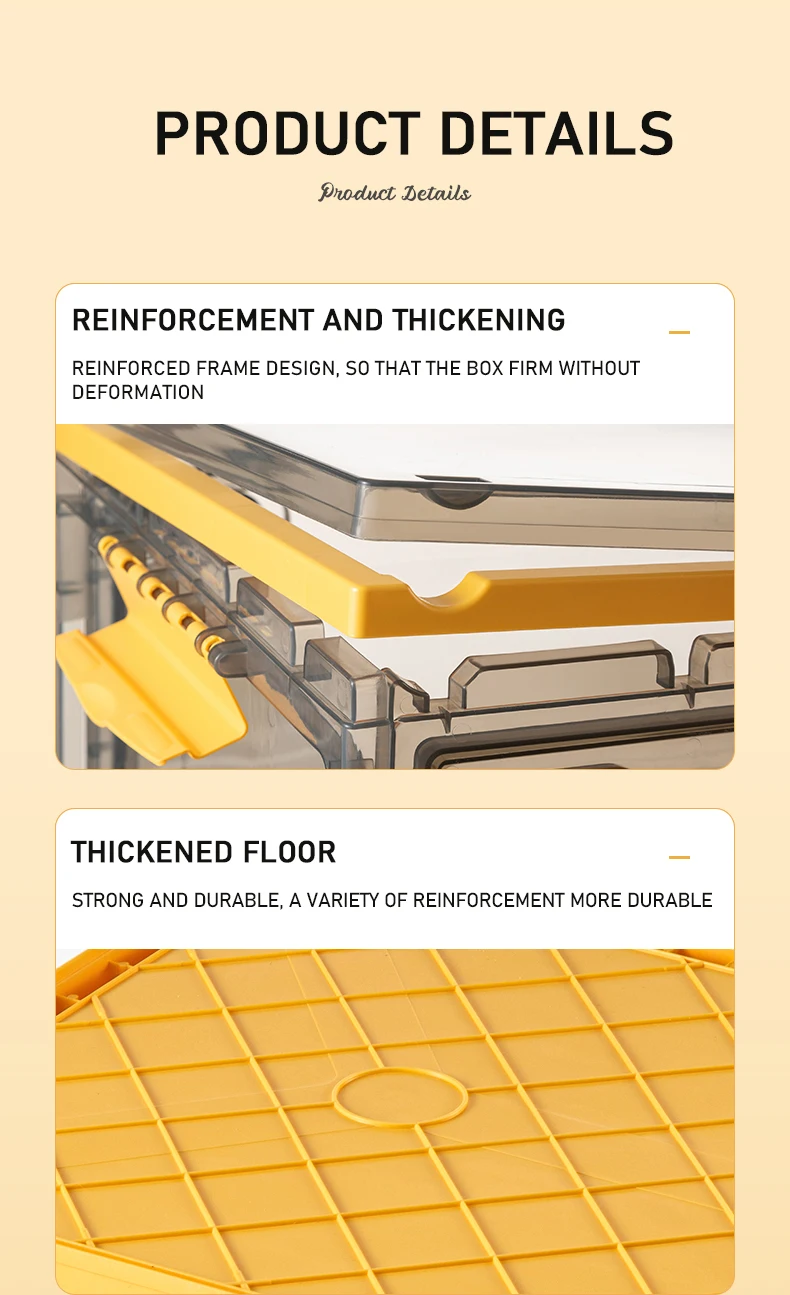 PRODUCT DETAILS

Product Details

REINFORCEMENT AND THICKENING

REINFORCED FRAME DESIGN, SO THAT THE BOX FIRM WITHOUT DEFORMATION

THICKENED FLOOR

STRONG AND DURABLE, A VARIETY OF REINFORCEMENT MORE DURABLE