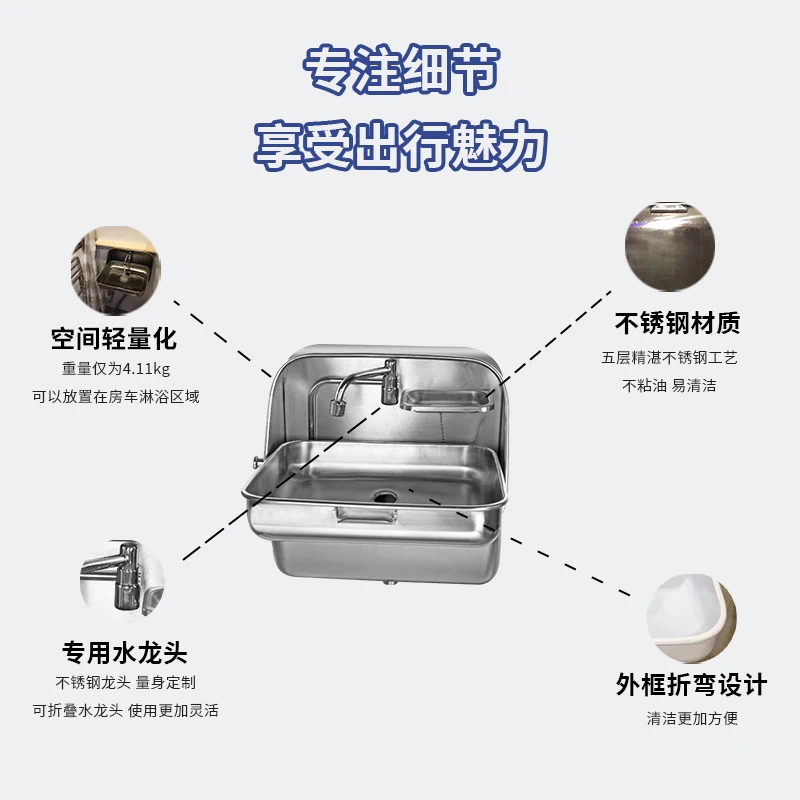 专注细节
享受出行魅力

空间轻量化
重量仅为4.11kg
可以放置在房车淋浴区域

不锈钢材质
五层精湛不锈钢工艺
不粘油 易清洁

专用水龙头
不锈钢龙头 量身定制
可折叠水龙头 使用更加灵活

外框折弯设计
清洁更加方便