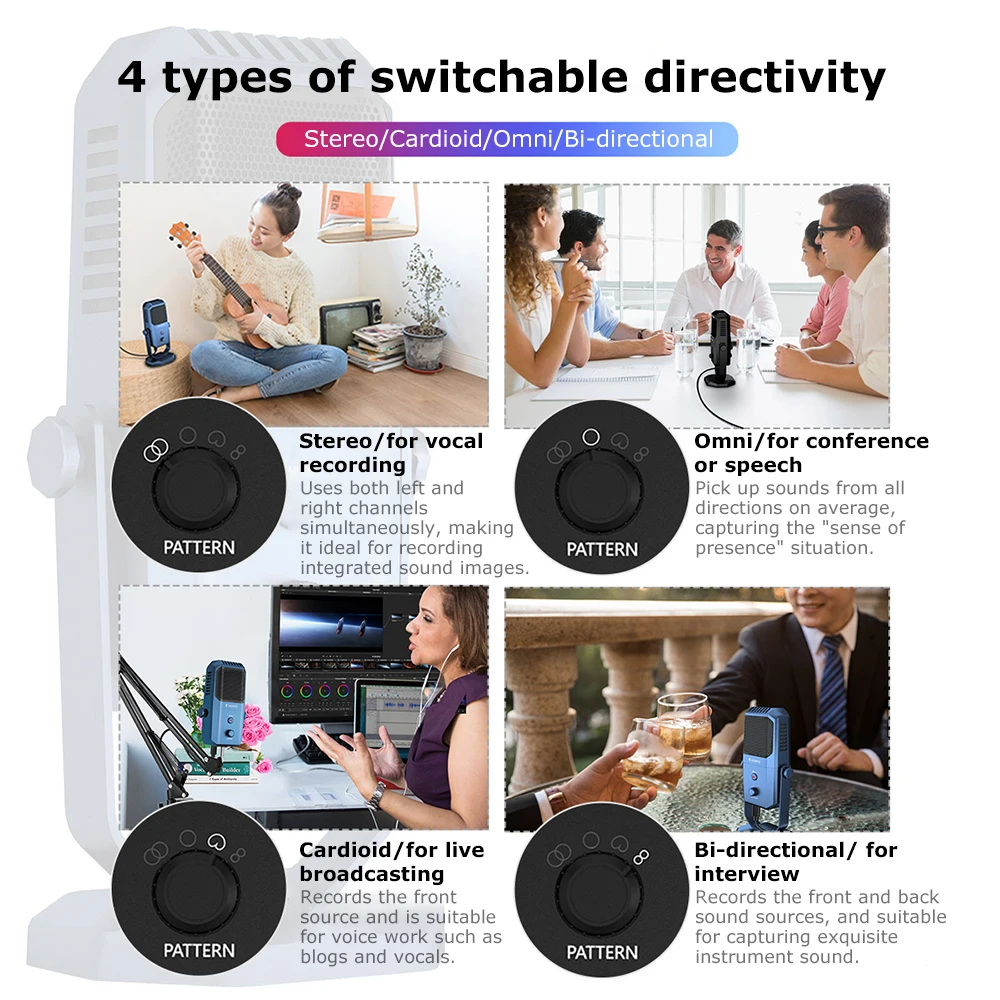 4 types of switchable directivity

Stereo/Cardioid/Omni/Bi-directional

PATTERN

Stereo/for vocal recording
Uses both left and right channels simultaneously, making it ideal for recording integrated sound images.

PATTERN

Omni/for conference or speech
Pick up sounds from all directions on average, capturing the "sense of presence" situation.

PATTERN

Cardioid/for live broadcasting
Records the front source and is suitable for voice work such as blogs and vocals.

PATTERN

Bi-directional/ for interview
Records the front and back sound sources, and suitable for capturing exquisite instrument sound.