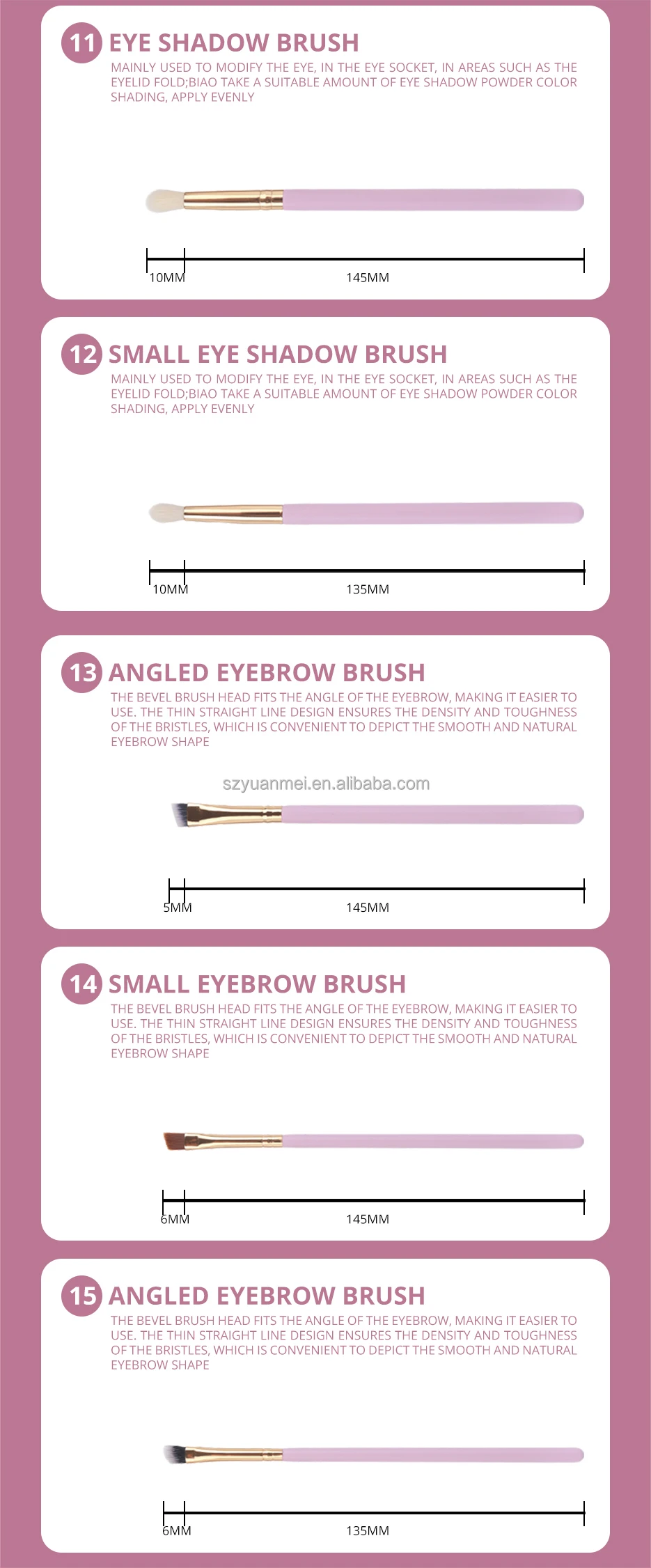 11 EYE SHADOW BRUSH
MAINLY USED TO MODIFY THE EYE, IN THE EYE SOCKET, IN AREAS SUCH AS THE EYELID FOLD;BIAO TAKE A SUITABLE AMOUNT OF EYE SHADOW POWDER COLOR SHADING, APPLY EVENLY

10MM 145MM

12 SMALL EYE SHADOW BRUSH
MAINLY USED TO MODIFY THE EYE, IN THE EYE SOCKET, IN AREAS SUCH AS THE EYELID FOLD;BIAO TAKE A SUITABLE AMOUNT OF EYE SHADOW POWDER COLOR SHADING, APPLY EVENLY

10MM 135MM

13 ANGLED EYEBROW BRUSH
THE BEVEL BRUSH HEAD FITS THE ANGLE OF THE EYEBROW, MAKING IT EASIER TO USE. THE THIN STRAIGHT LINE DESIGN ENSURES THE DENSITY AND TOUGHNESS OF THE BRISTLES, WHICH IS CONVENIENT TO DEPICT THE SMOOTH AND NATURAL EYEBROW SHAPE

szyuanmei.en.alibaba.com

5MM 145MM

14 SMALL EYEBROW BRUSH
THE BEVEL BRUSH HEAD FITS THE ANGLE OF THE EYEBROW, MAKING IT EASIER TO USE. THE THIN STRAIGHT LINE DESIGN ENSURES THE DENSITY AND TOUGHNESS OF THE BRISTLES, WHICH IS CONVENIENT TO DEPICT THE SMOOTH AND NATURAL EYEBROW SHAPE

6MM 145MM

15 ANGLED EYEBROW BRUSH
THE BEVEL BRUSH HEAD FITS THE ANGLE OF THE EYEBROW, MAKING IT EASIER TO USE. THE THIN STRAIGHT LINE DESIGN ENSURES THE DENSITY AND TOUGHNESS OF THE BRISTLES, WHICH IS CONVENIENT TO DEPICT THE SMOOTH AND NATURAL EYEBROW SHAPE

6MM 135MM