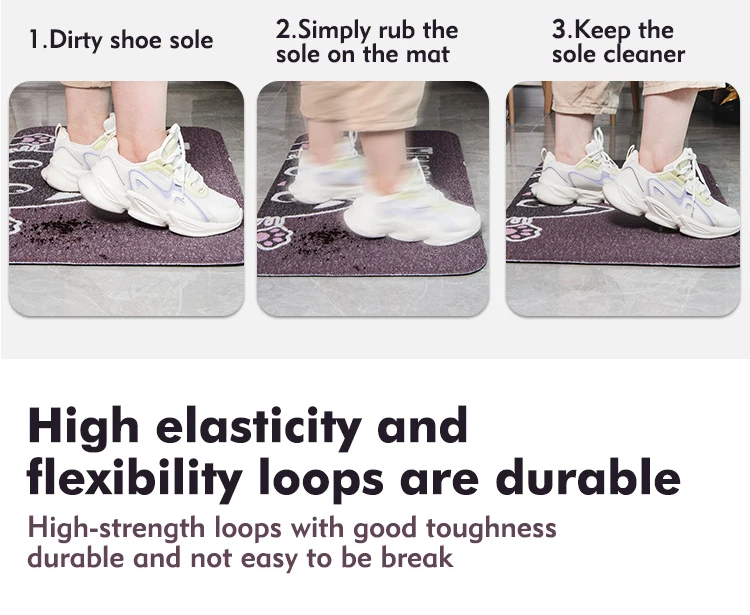 1.Dirty shoe sole

2.Simply rub the sole on the mat

3.Keep the sole cleaner

High elasticity and flexibility loops are durable

High-strength loops with good toughness durable and not easy to be break