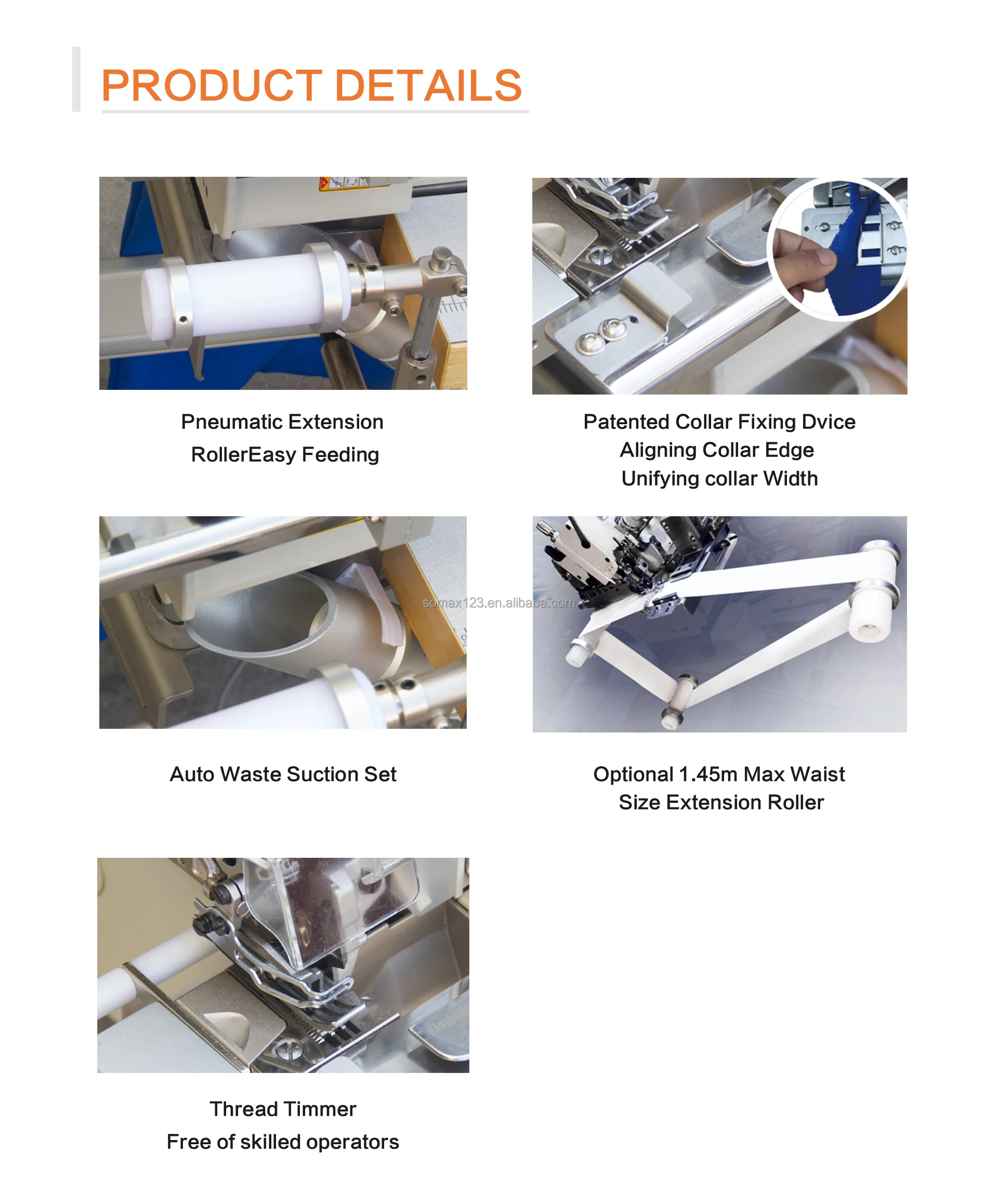 PRODUCT DETAILS

Pneumatic Extension
RollerEasy Feeding

Patented Collar Fixing Dvice
Aligning Collar Edge
Unifying collar Width

somax123.en.alibaba.com

Auto Waste Suction Set

Optional 1.45m Max Waist
Size Extension Roller

Thread Timmer
Free of skilled operators