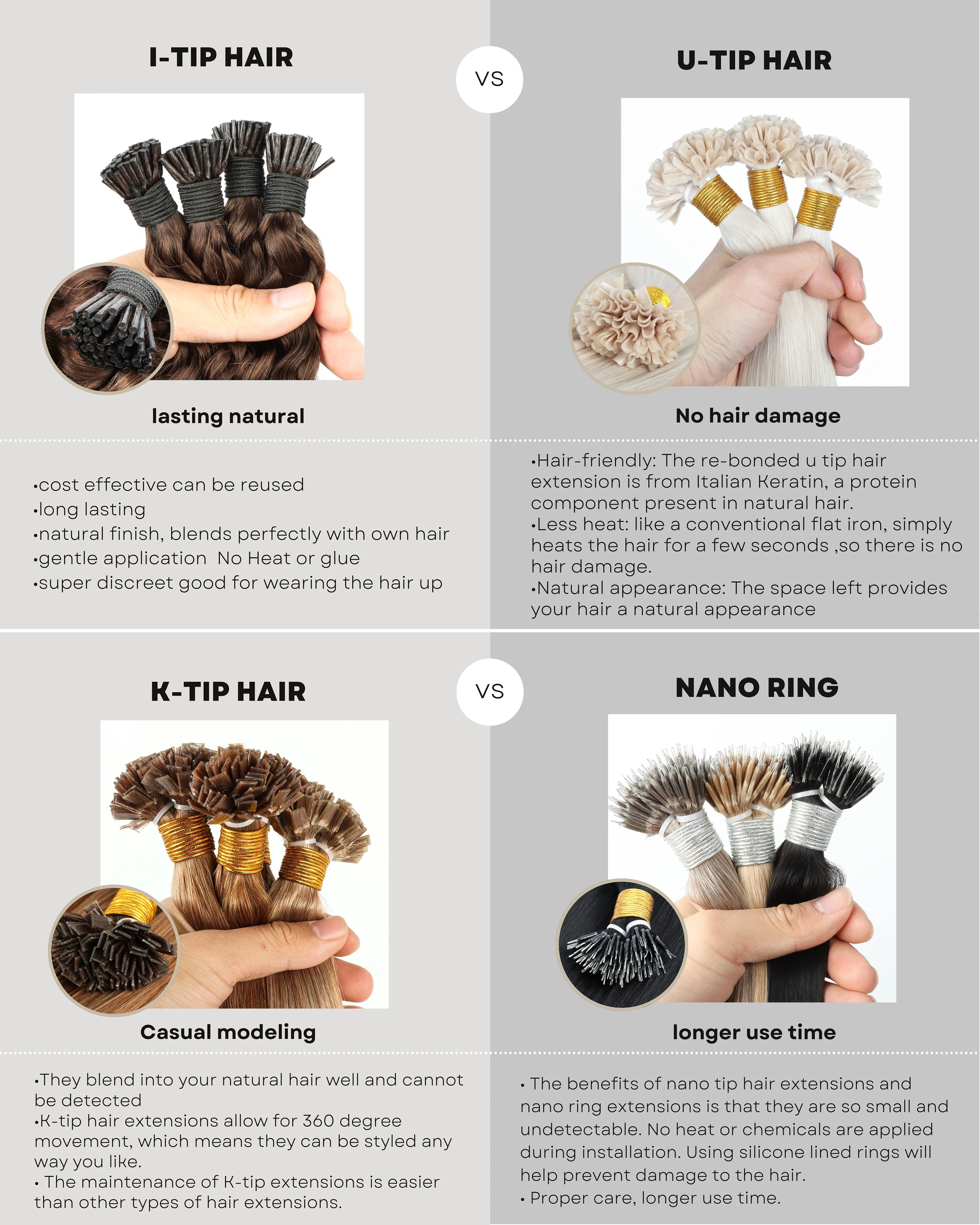 I-TIP HAIR

VS

U-TIP HAIR

lasting natural

No hair damage

•cost effective can be reused
•long lasting
•natural finish, blends perfectly with own hair
•gentle application No Heat or glue
•super discreet good for wearing the hair up

•Hair-friendly: The re-bonded u tip hair extension is from Italian Keratin, a protein component present in natural hair.
•Less heat: like a conventional flat iron, simply heats the hair for a few seconds ,so there is no hair damage.
•Natural appearance: The space left provides your hair a natural appearance

K-TIP HAIR

VS

NANO RING

Casual modeling

longer use time

•They blend into your natural hair well and cannot be detected
•K-tip hair extensions allow for 360 degree movement, which means they can be styled any way you like.
• The maintenance of K-tip extensions is easier than other types of hair extensions.

• The benefits of nano tip hair extensions and nano ring extensions is that they are so small and undetectable. No heat or chemicals are applied during installation. Using silicone lined rings will help prevent damage to the hair.
• Proper care, longer use time.