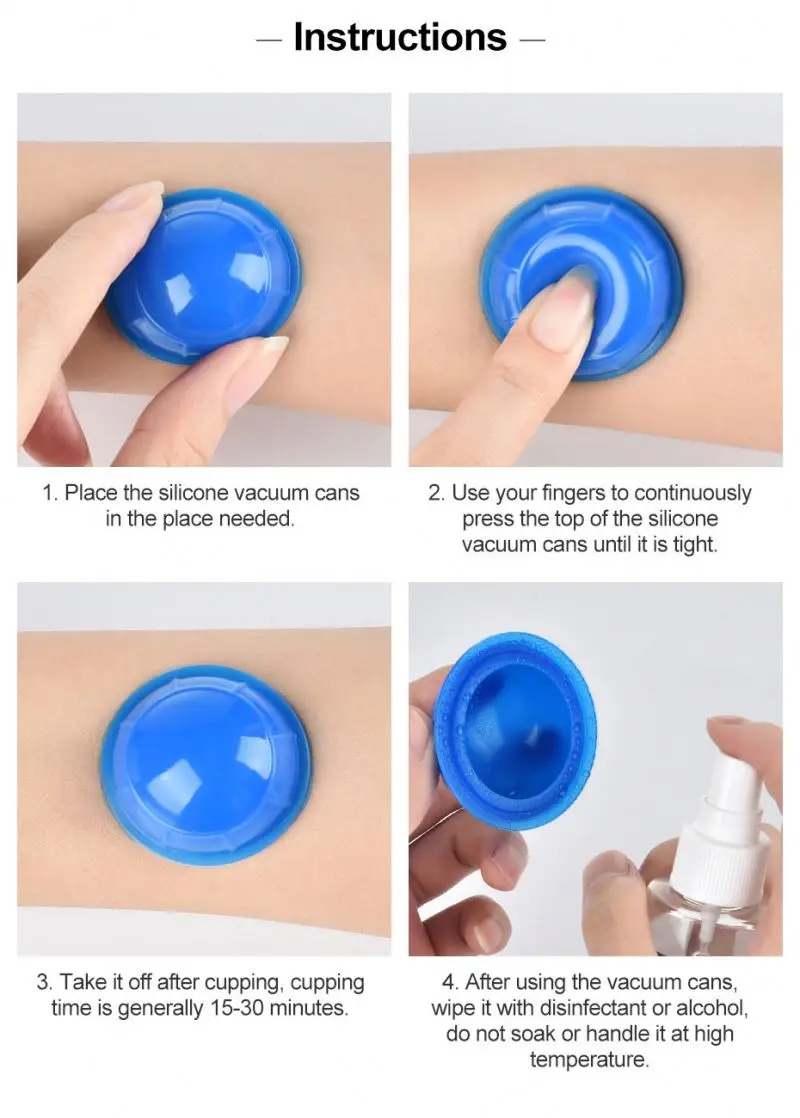 — Instructions —

1. Place the silicone vacuum cans in the place needed.

2. Use your fingers to continuously press the top of the silicone vacuum cans until it is tight.

3. Take it off after cupping, cupping time is generally 15-30 minutes.

4. After using the vacuum cans, wipe it with disinfectant or alcohol, do not soak or handle it at high temperature.