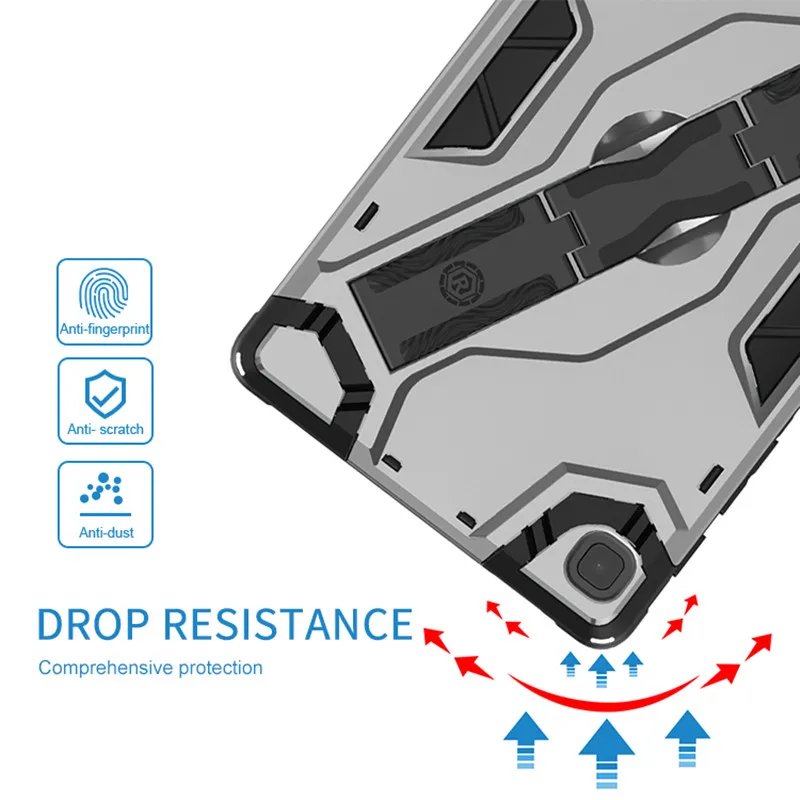 Anti-fingerprint

Anti- scratch

Anti-dust

DROP RESISTANCE

Comprehensive protection