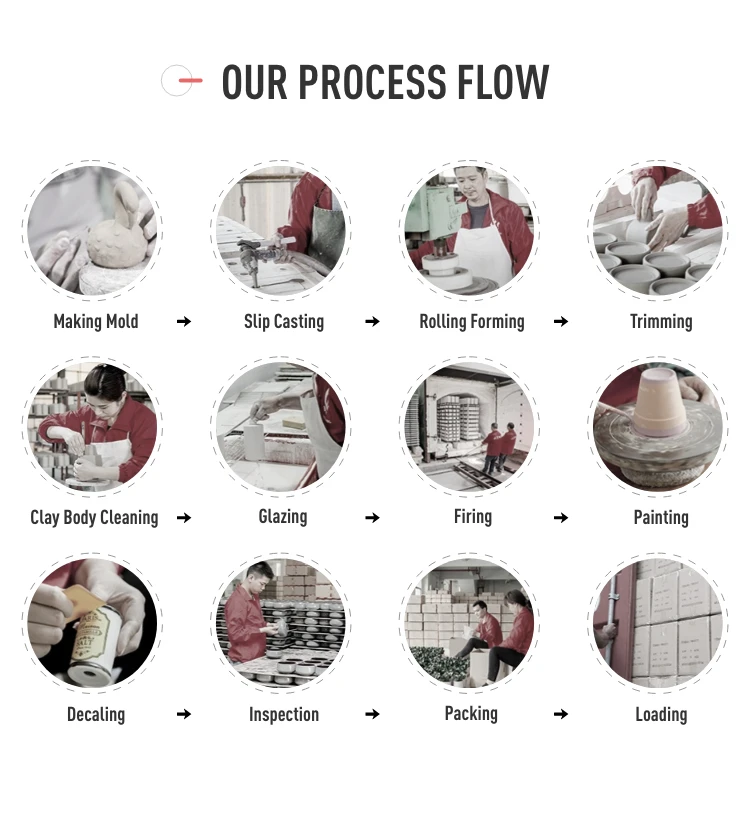 OUR PROCESS FLOW

Making Mold → Slip Casting → Rolling Forming → Trimming

Clay Body Cleaning → Glazing → Firing → Painting

Decaling → Inspection → Packing → Loading