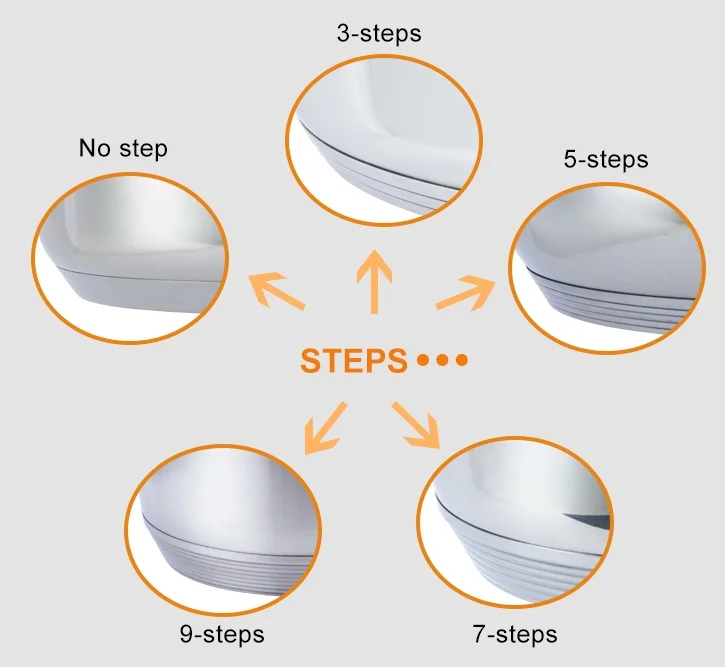 3-steps

No step

5-steps

STEPS •••

9-steps

7-steps