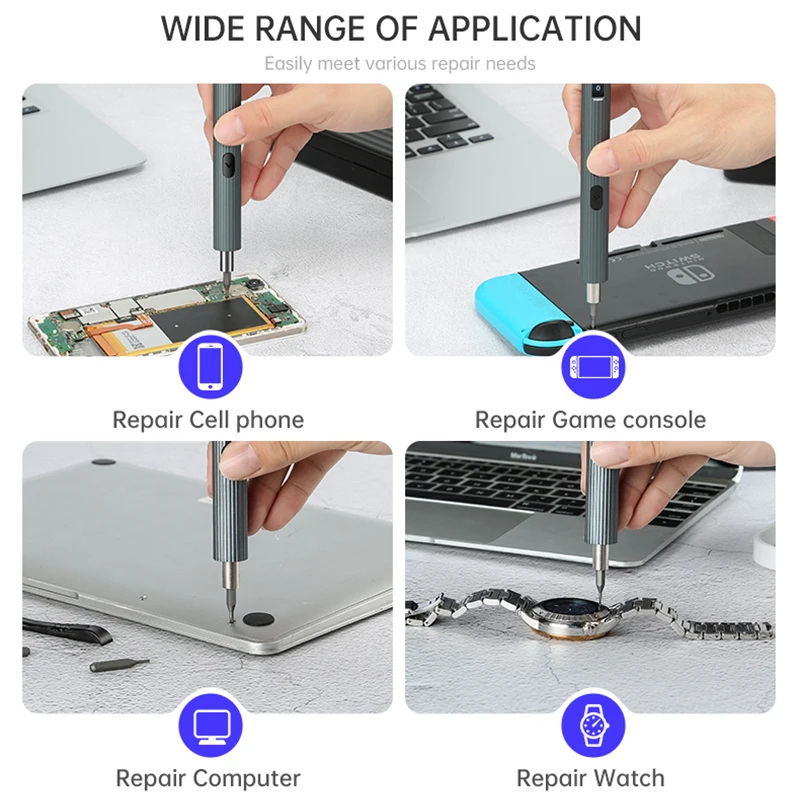 WIDE RANGE OF APPLICATION

Easily meet various repair needs

SWITCH

Repair Cell phone

Repair Game console

MacBook

Repair Computer

Repair Watch