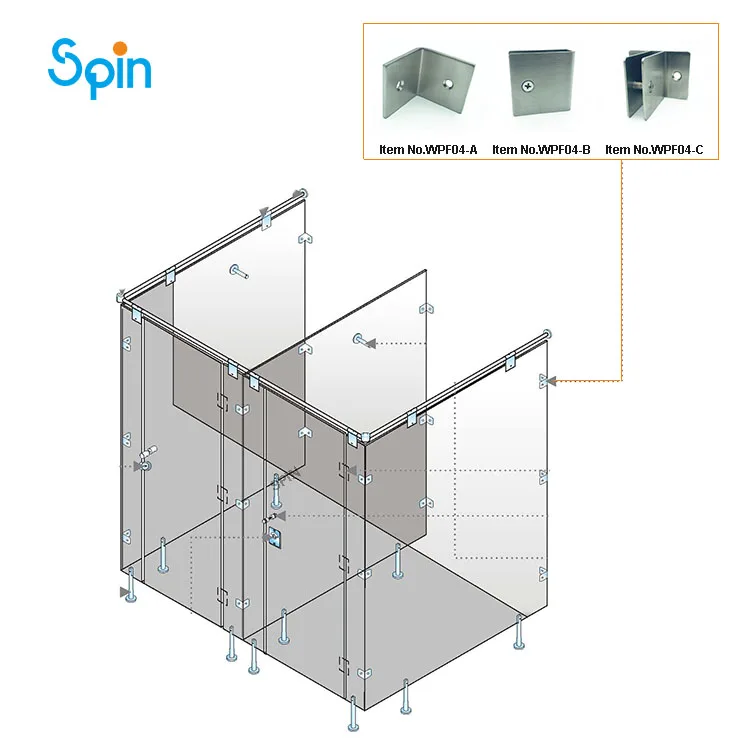 Spin

Item No.WPF04-A Item No.WPF04-B Item No.WPF04-C