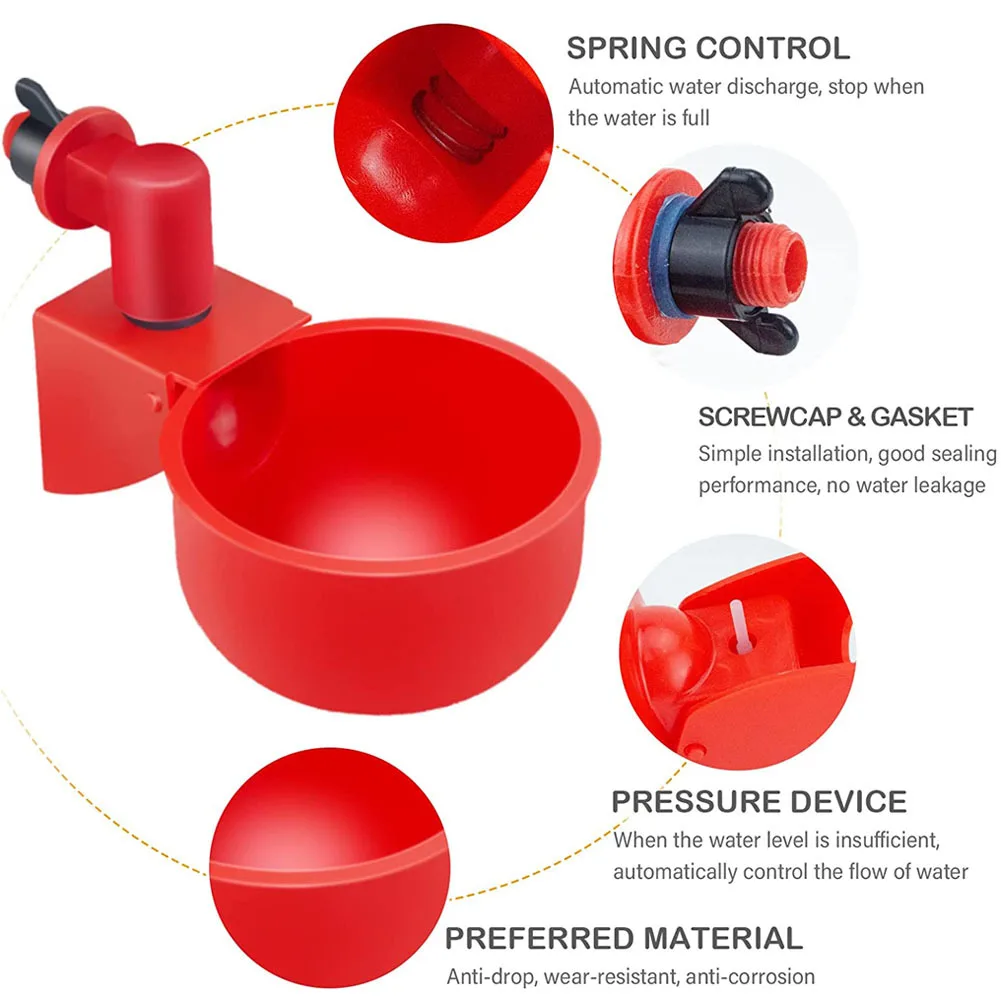 SPRING CONTROL
Automatic water discharge, stop when the water is full

SCREWCAP & GASKET
Simple installation, good sealing performance, no water leakage

PRESSURE DEVICE
When the water level is insufficient, automatically control the flow of water

PREFERRED MATERIAL
Anti-drop, wear-resistant, anti-corrosion