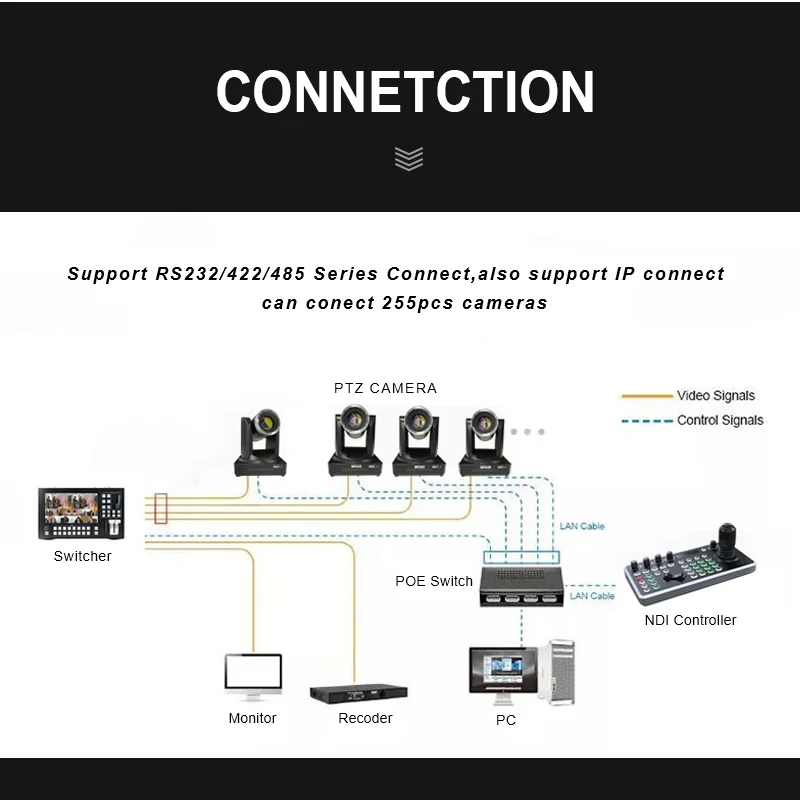 CONNETCTION

Support RS232/422/485 Series Connect,also support IP connect can conect 255pcs cameras

PTZ CAMERA

Video Signals
Control Signals

LAN Cable

Switcher

POE Switch

LAN Cable

NDI Controller

Monitor

Recoder

PC