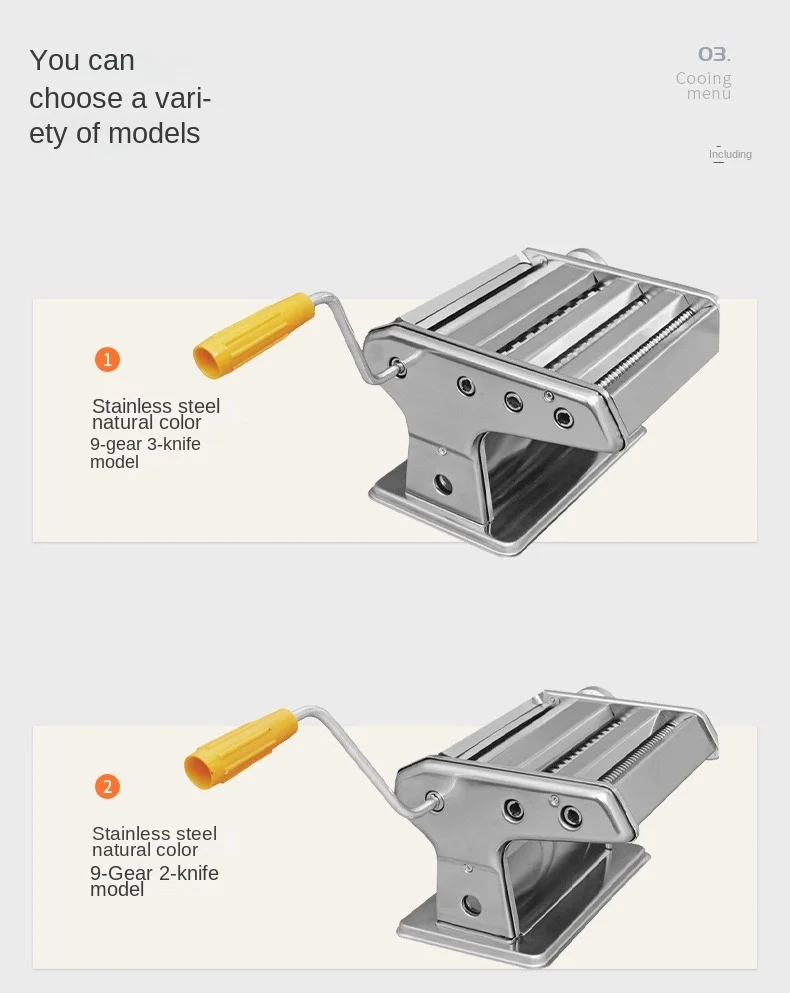 You can choose a variety of models

03.
Cooing menu

Including

1

Stainless steel natural color
9-gear 3-knife model

2

Stainless steel natural color
9-Gear 2-knife model