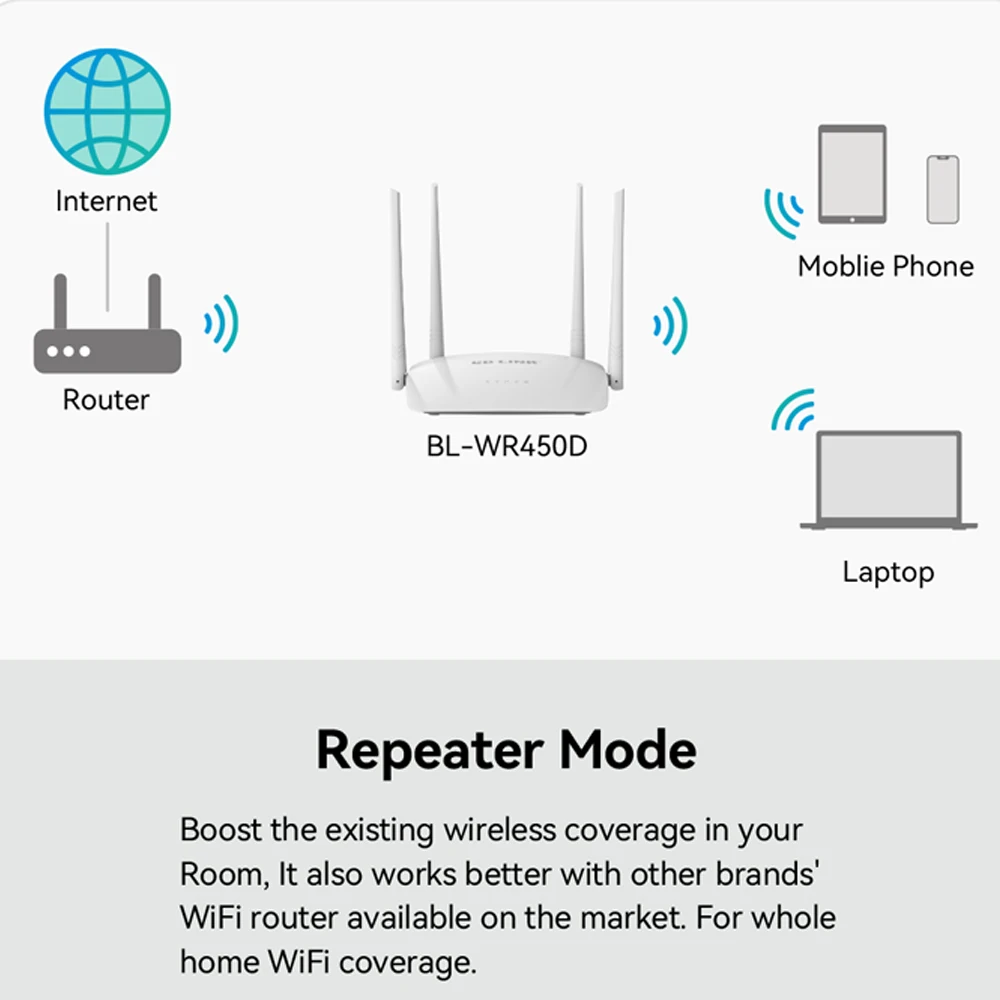 Internet

Router

BL-WR450D

Moblie Phone

Laptop

Repeater Mode

Boost the existing wireless coverage in your Room, It also works better with other brands' WiFi router available on the market. For whole home WiFi coverage.