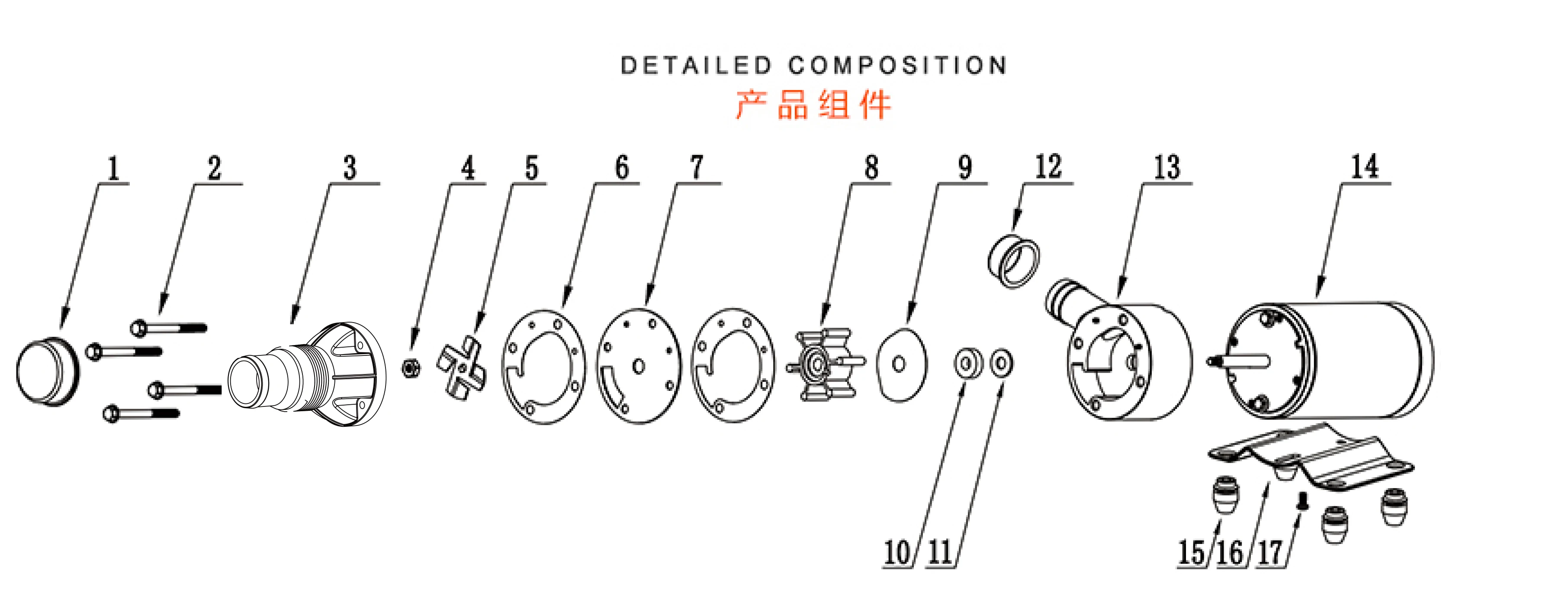 DETAILED COMPOSITION
产品组件

1 2 3 4 5 6 7 8 9 12 13 14

10 11 15 16 17