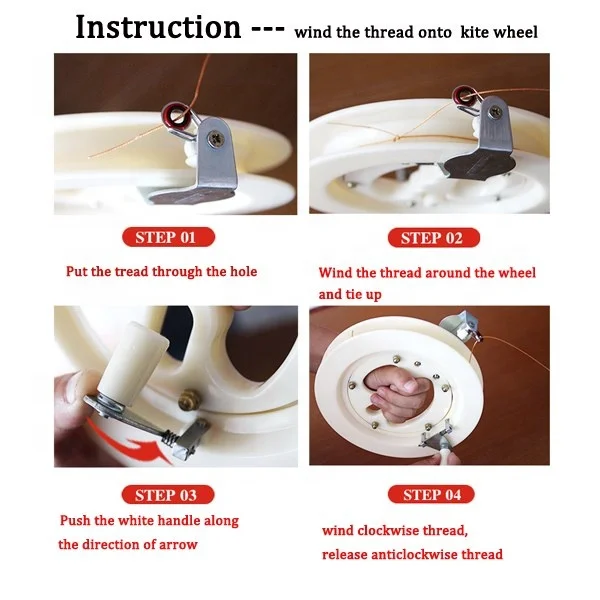 Instruction --- wind the thread onto kite wheel

STEP 01

Put the tread through the hole

STEP 02

Wind the thread around the wheel and tie up

STEP 03

Push the white handle along the direction of arrow

STEP 04

wind clockwise thread, release anticlockwise thread