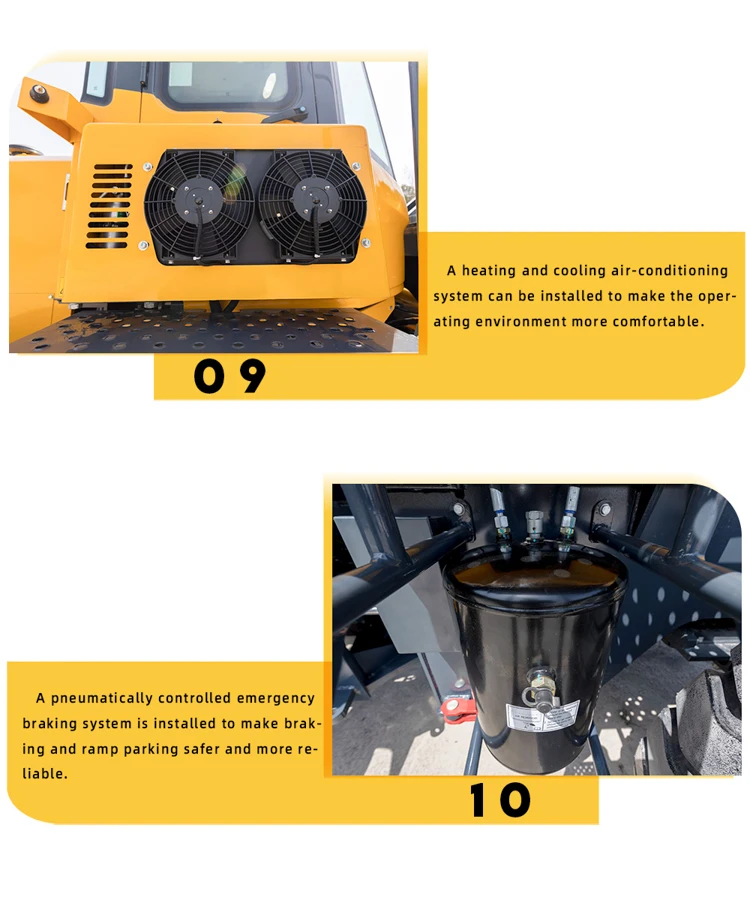 A heating and cooling air-conditioning system can be installed to make the operating environment more comfortable.

09

A pneumatically controlled emergency braking system is installed to make braking and ramp parking safer and more reliable.

10