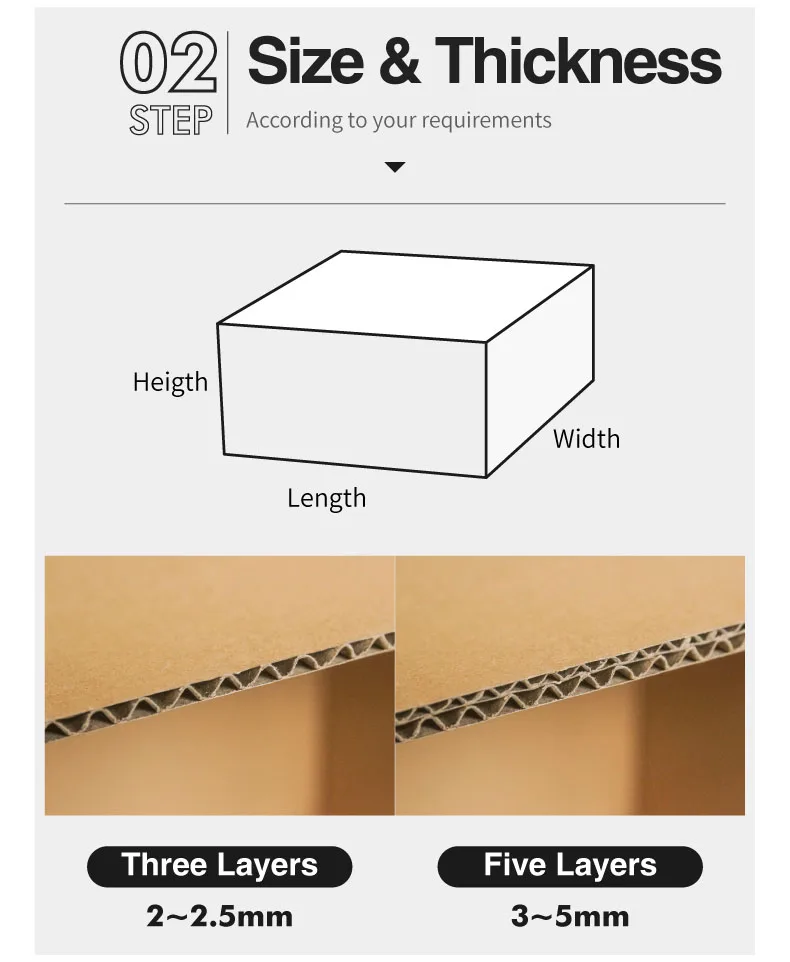 02 STEP

Size & Thickness

According to your requirements

Heigth

Width

Length

Three Layers

2~2.5mm

Five Layers

3~5mm