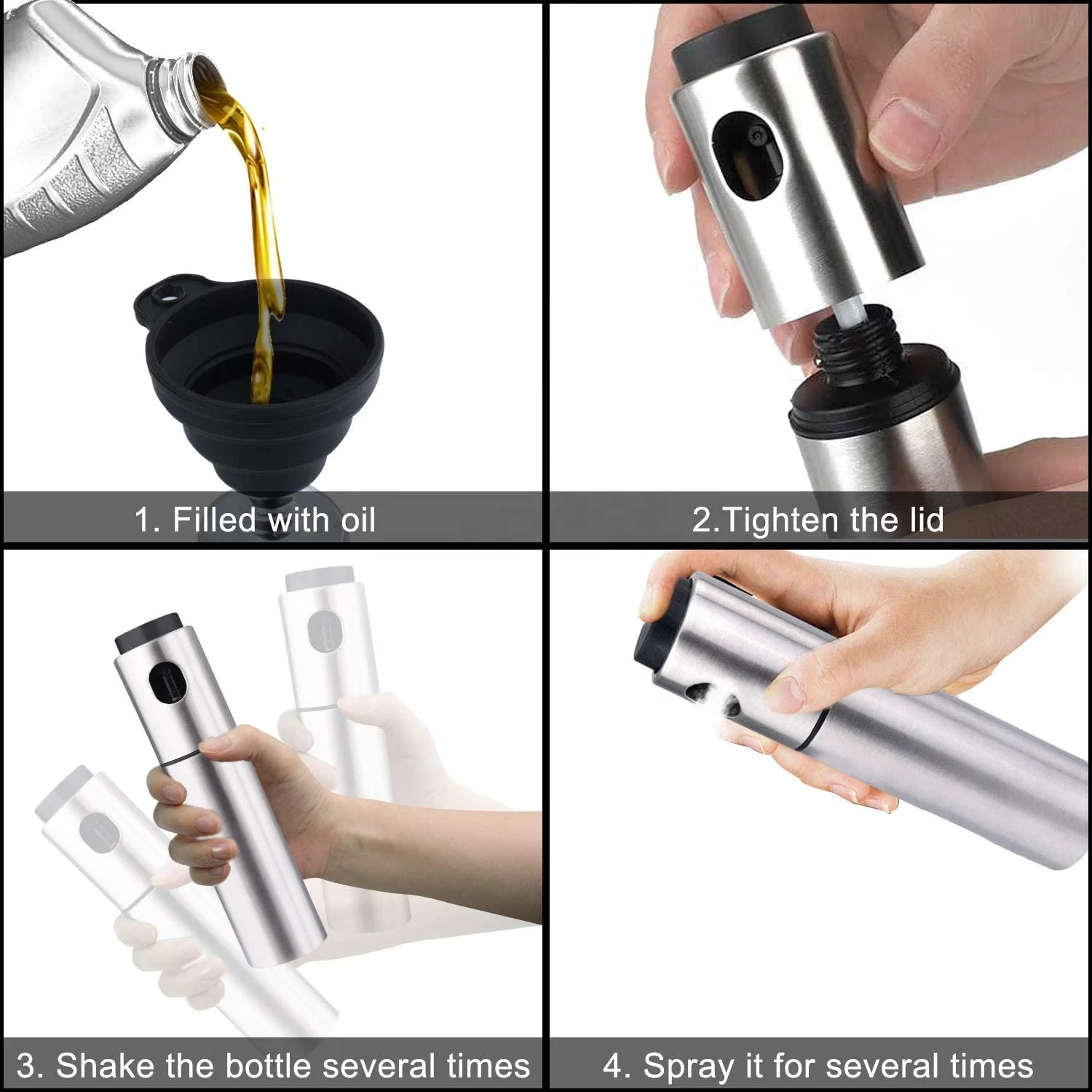 1. Filled with oil

2.Tighten the lid

3. Shake the bottle several times

4. Spray it for several times