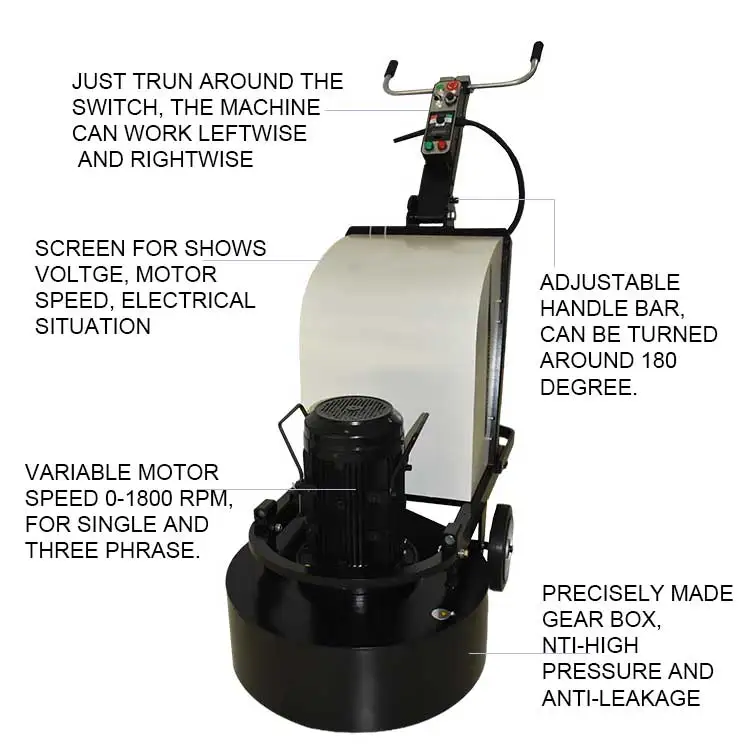 JUST TRUN AROUND THE SWITCH, THE MACHINE CAN WORK LEFTWISE AND RIGHTWISE

SCREEN FOR SHOWS VOLTGE, MOTOR SPEED, ELECTRICAL SITUATION

ADJUSTABLE HANDLE BAR, CAN BE TURNED AROUND 180 DEGREE.

VARIABLE MOTOR SPEED 0-1800 RPM, FOR SINGLE AND THREE PHRASE.

PRECISELY MADE GEAR BOX, NTI-HIGH PRESSURE AND ANTI-LEAKAGE