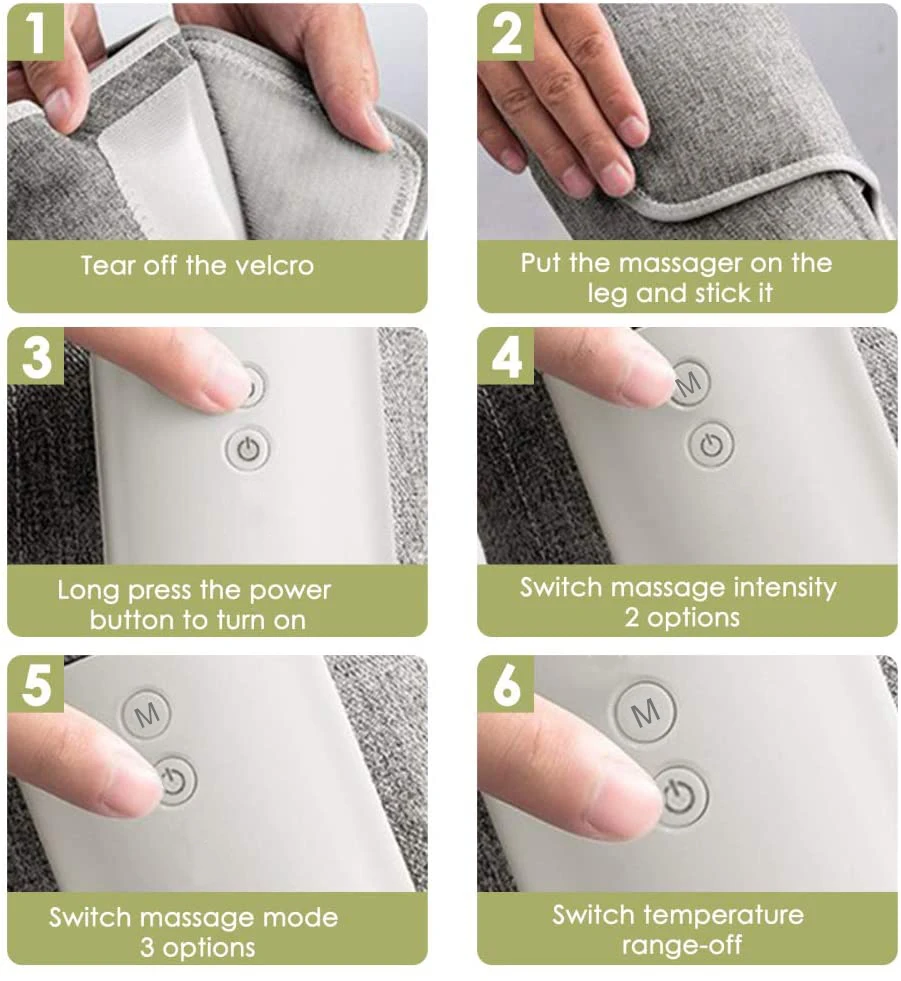 1

Tear off the velcro

2

Put the massager on the leg and stick it

3

Long press the power button to turn on

4

M

Switch massage intensity 2 options

5

M

Switch massage mode 3 options

6

M

Switch temperature range-off