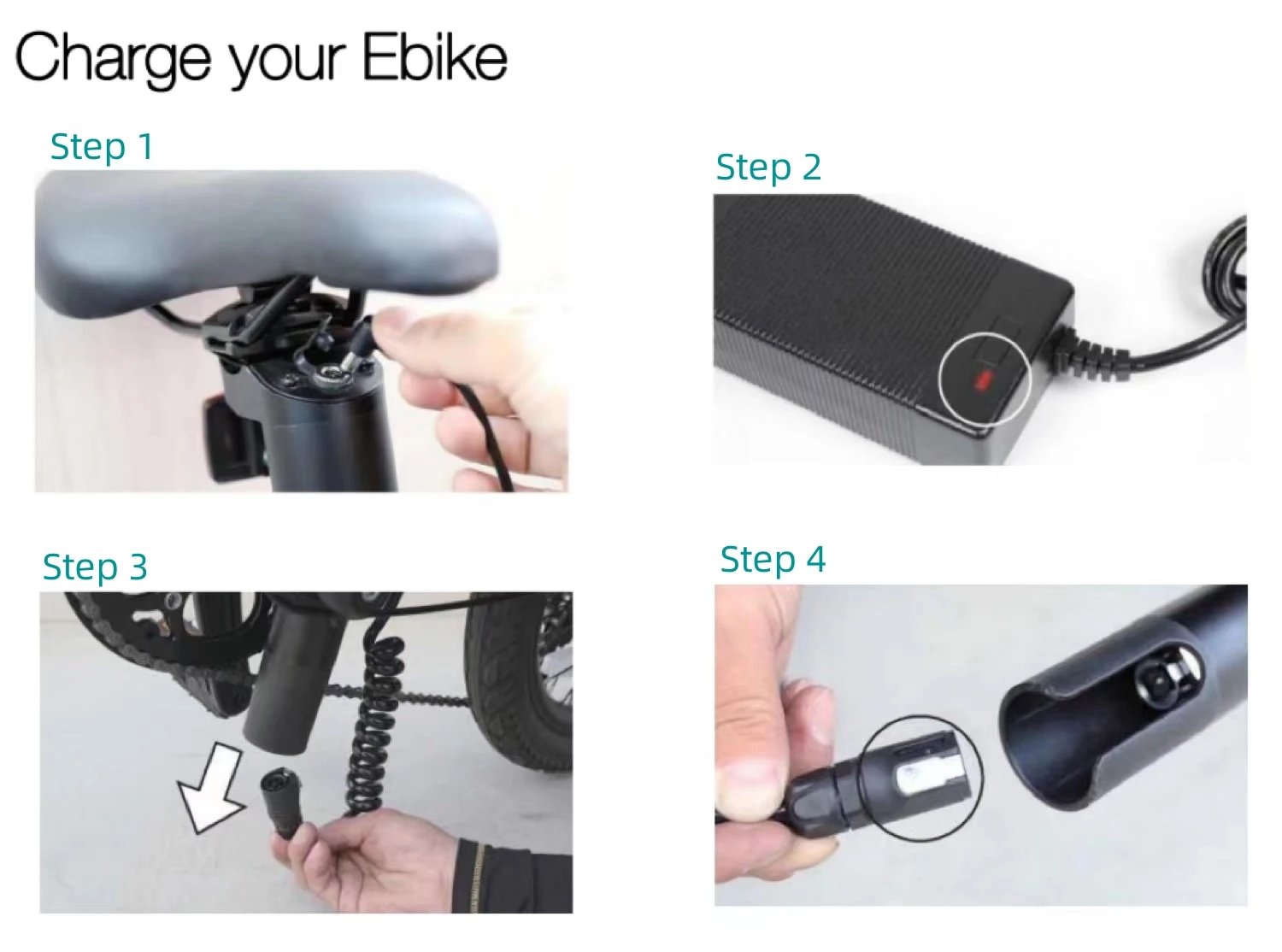 Charge your Ebike

Step 1

Step 2

Step 3

Step 4