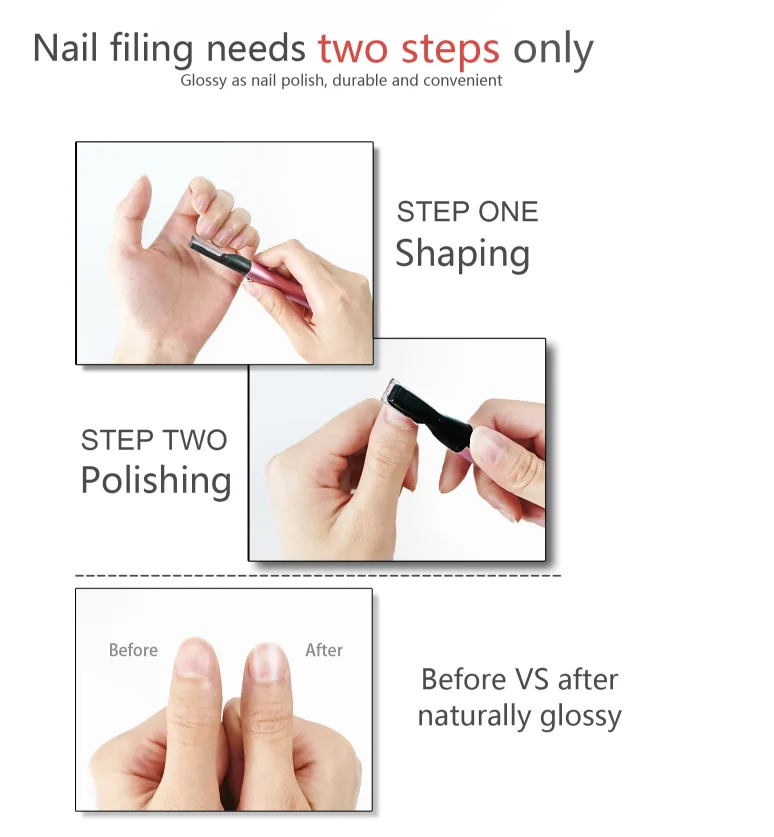 Nail filing needs two steps only
Glossy as nail polish, durable and convenient

STEP ONE
Shaping

STEP TWO
Polishing

Before

After

Before VS after
naturally glossy