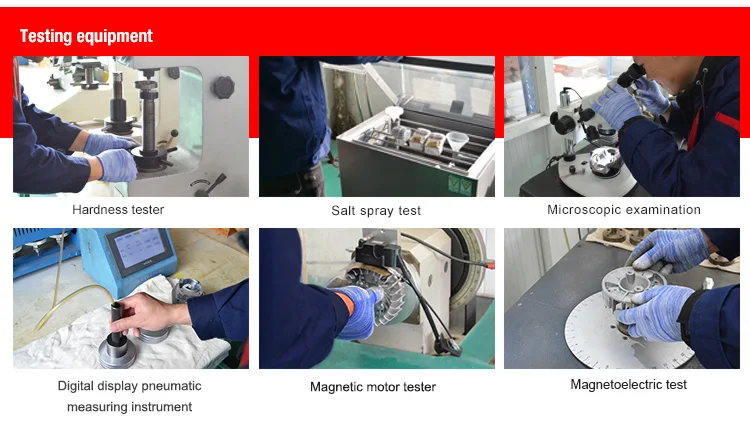 Testing equipment

Hardness tester

Salt spray test

Microscopic examination

Digital display pneumatic measuring instrument

Magnetic motor tester

Magnetoelectric test