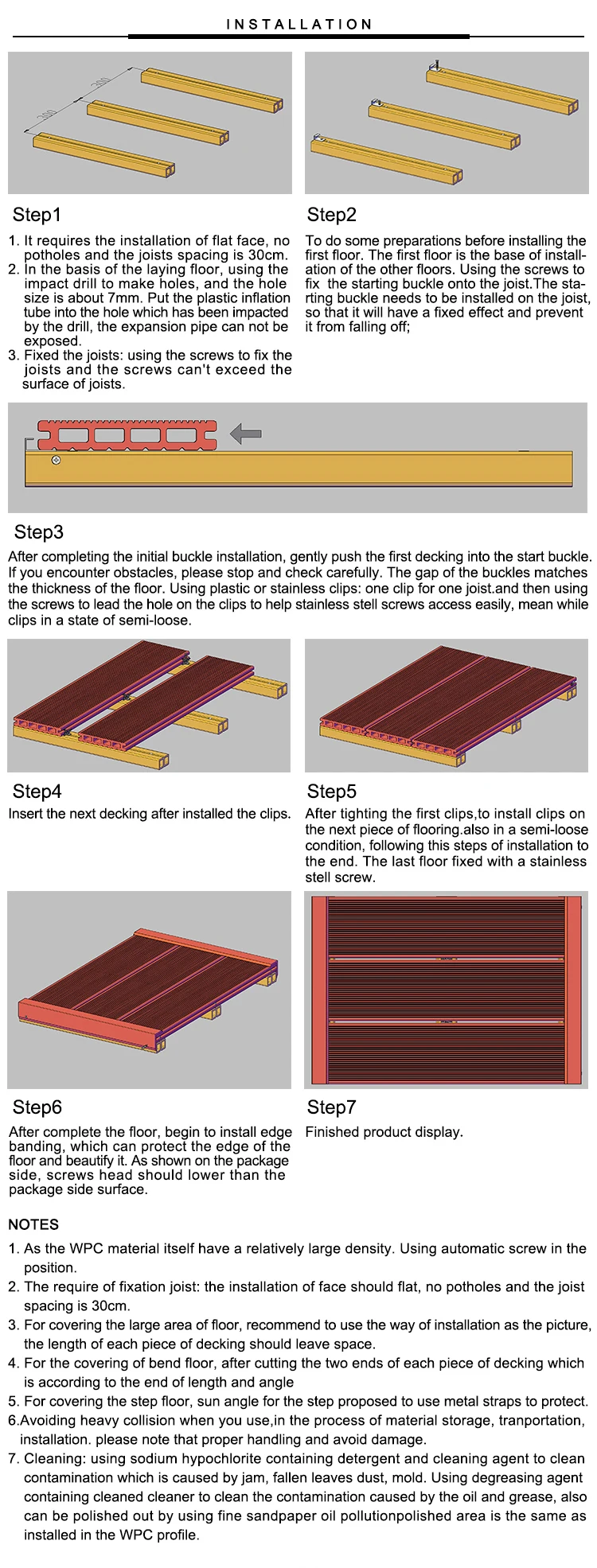 INSTALLATION

300

300

Step1

1. It requires the installation of flat face, no potholes and the joists spacing is 30cm.
2. In the basis of the laying floor, using the impact drill to make holes, and the hole size is about 7mm. Put the plastic inflation tube into the hole which has been impacted by the drill, the expansion pipe can not be exposed.
3. Fixed the joists: using the screws to fix the joists and the screws can't exceed the surface of joists.

Step2

To do some preparations before installing the first floor. The first floor is the base of installation of the other floors. Using the screws to fix the starting buckle onto the joist.The starting buckle needs to be installed on the joist, so that it will have a fixed effect and prevent it from falling off;

Step3

After completing the initial buckle installation, gently push the first decking into the start buckle. If you encounter obstacles, please stop and check carefully. The gap of the buckles matches the thickness of the floor. Using plastic or stainless clips: one clip for one joist.and then using the screws to lead the hole on the clips to help stainless stell screws access easily, mean while clips in a state of semi-loose.

Step4

Insert the next decking after installed the clips.

Step5

After tighting the first clips,to install clips on the next piece of flooring.also in a semi-loose condition, following this steps of installation to the end. The last floor fixed with a stainless stell screw.

Step6

After complete the floor, begin to install edge banding, which can protect the edge of the floor and beautify it. As shown on the package side, screws head should lower than the package side surface.

Step7

Finished product display.

NOTES

1. As the WPC material itself have a relatively large density. Using automatic screw in the position.
2. The require of fixation joist: the installation of face should flat, no potholes and the joist spacing is 30cm.
3. For covering the large area of floor, recommend to use the way of installation as the picture, the length of each piece of decking should leave space.
4. For the covering of bend floor, after cutting the two ends of each piece of decking which is according to the end of length and angle
5. For covering the step floor, sun angle for the step proposed to use metal straps to protect.
6.Avoiding heavy collision when you use,in the process of material storage, tranportation, installation. please note that proper handling and avoid damage.
7. Cleaning: using sodium hypochlorite containing detergent and cleaning agent to clean contamination which is caused by jam, fallen leaves dust, mold. Using degreasing agent containing cleaned cleaner to clean the contamination caused by the oil and grease, also can be polished out by using fine sandpaper oil pollutionpolished area is the same as installed in the WPC profile.