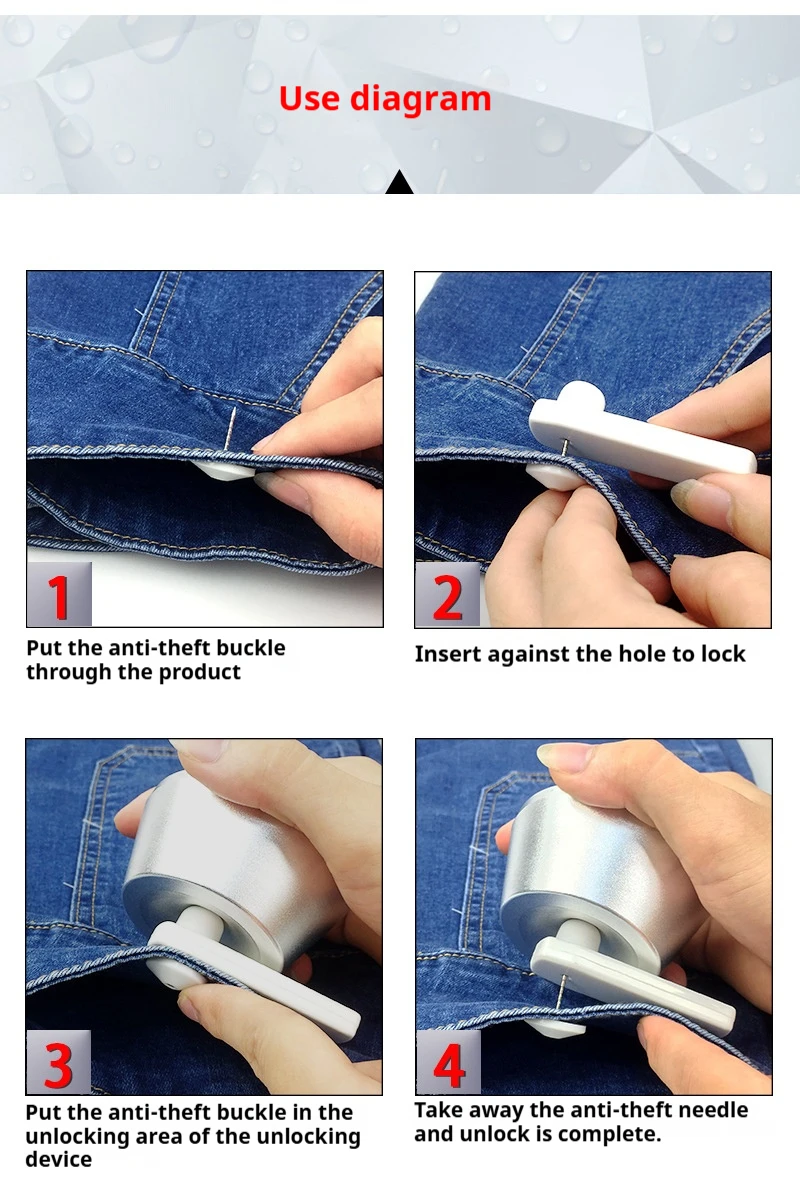 Use diagram

1

Put the anti-theft buckle through the product

2

Insert against the hole to lock

3

Put the anti-theft buckle in the unlocking area of the unlocking device

4

Take away the anti-theft needle and unlock is complete.