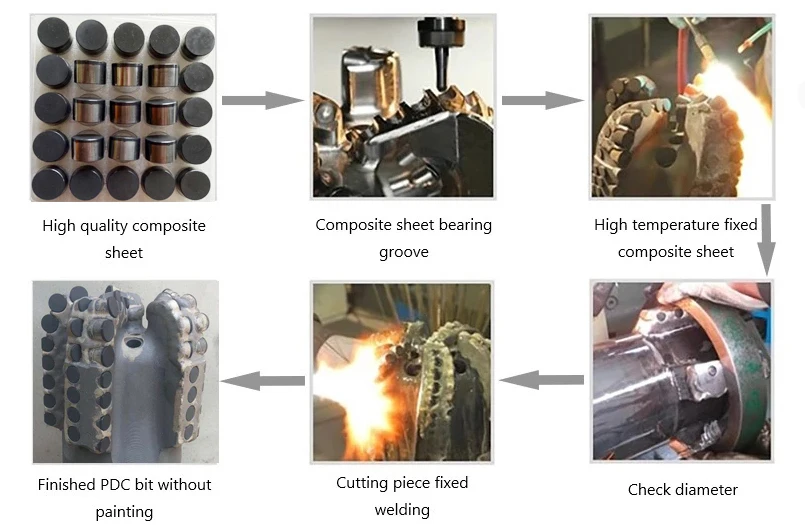 High quality composite sheet

Composite sheet bearing groove

High temperature fixed composite sheet

Check diameter

Cutting piece fixed welding

Finished PDC bit without painting