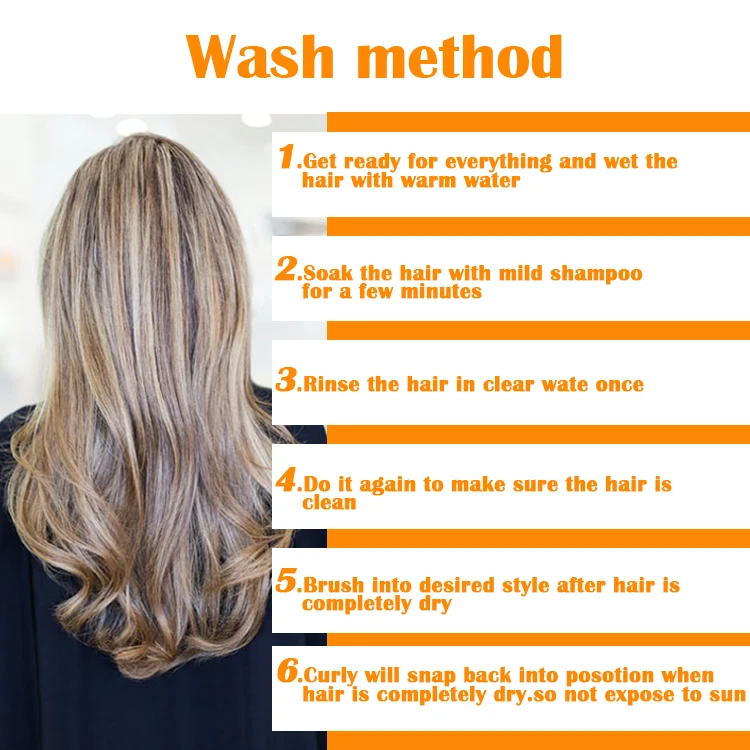 Wash method

1.Get ready for everything and wet the hair with warm water

2.Soak the hair with mild shampoo for a few minutes

3.Rinse the hair in clear wate once

4.Do it again to make sure the hair is clean

5.Brush into desired style after hair is completely dry

6.Curly will snap back into posotion when hair is completely dry.so not expose to sun