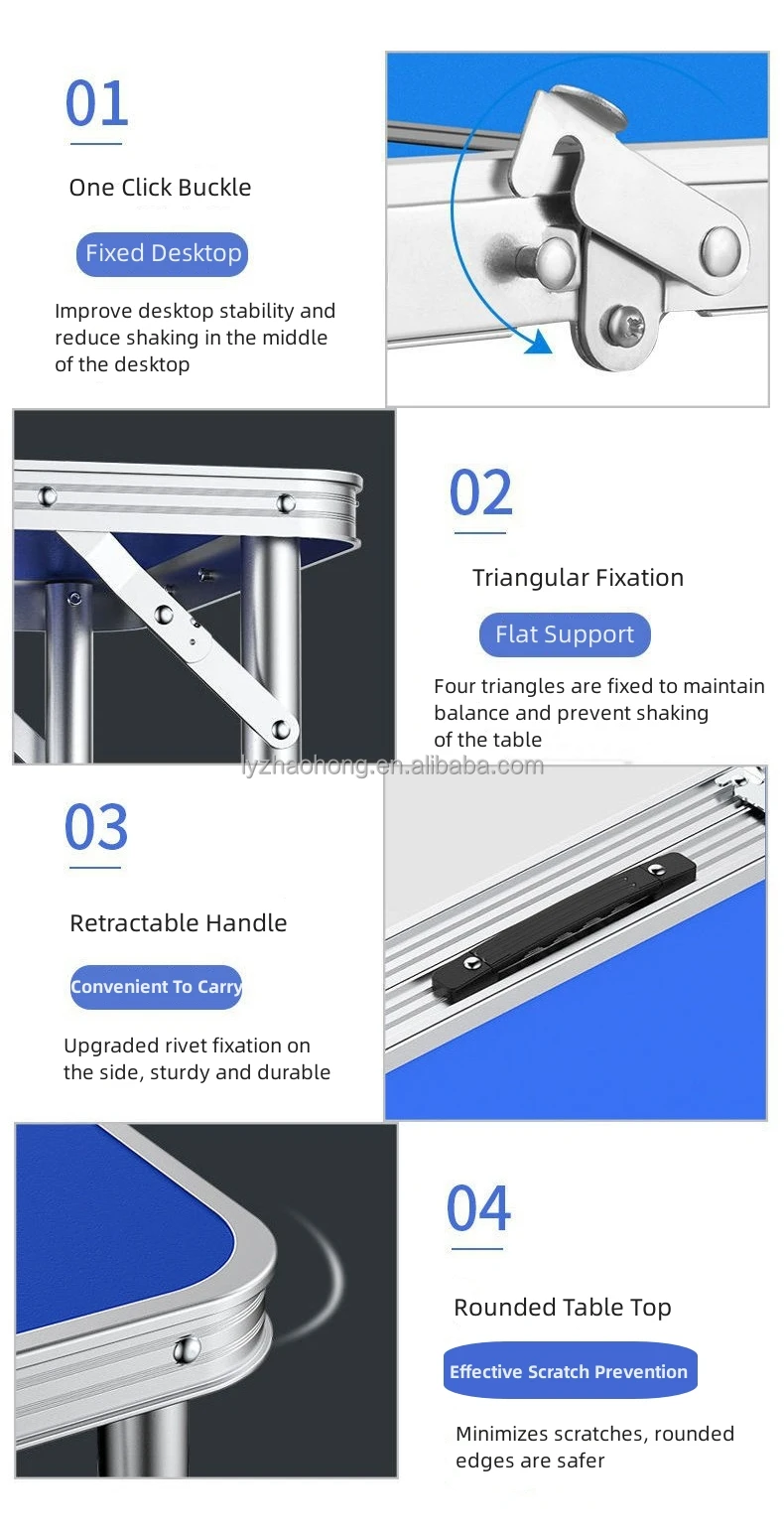 01

One Click Buckle

Fixed Desktop

Improve desktop stability and reduce shaking in the middle of the desktop

02

Triangular Fixation

Flat Support

Four triangles are fixed to maintain balance and prevent shaking of the table

lyzhaohong.en.alibaba.com

03

Retractable Handle

Convenient To Carry

Upgraded rivet fixation on the side, sturdy and durable

04

Rounded Table Top

Effective Scratch Prevention

Minimizes scratches, rounded edges are safer