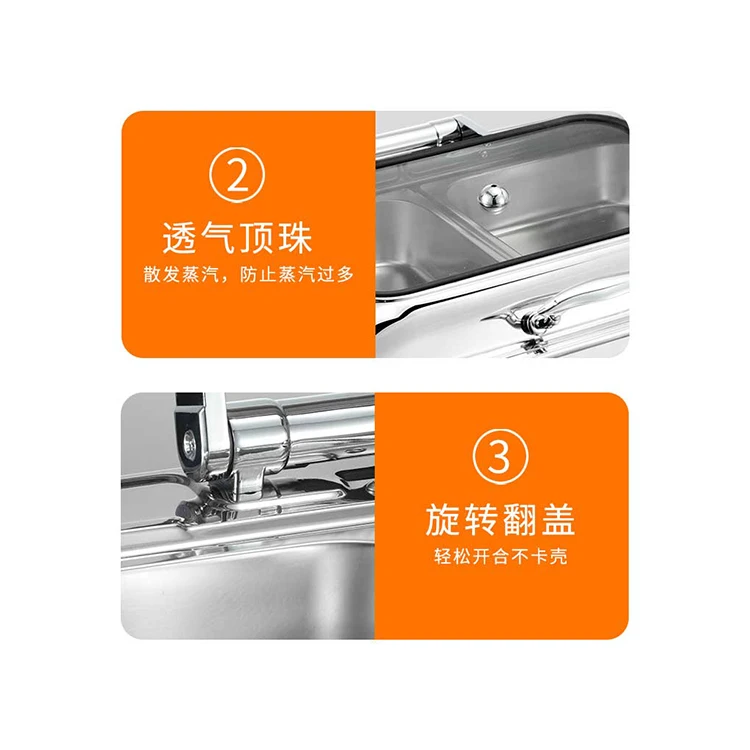 ②
透气顶珠
散发蒸汽，防止蒸汽过多

③
旋转翻盖
轻松开合不卡壳