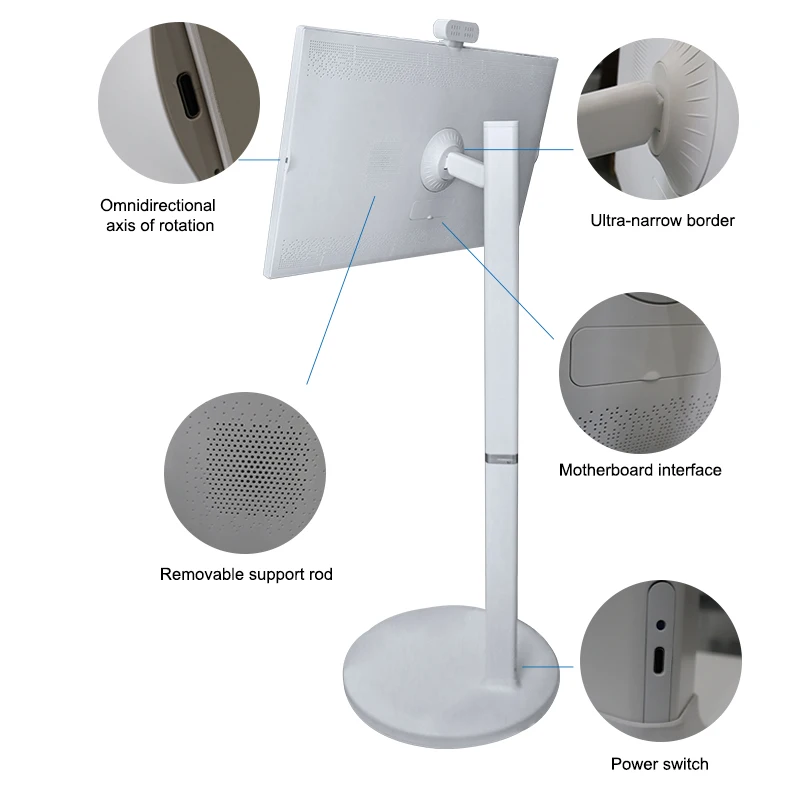 Omnidirectional axis of rotation

Ultra-narrow border

Motherboard interface

Removable support rod

Power switch