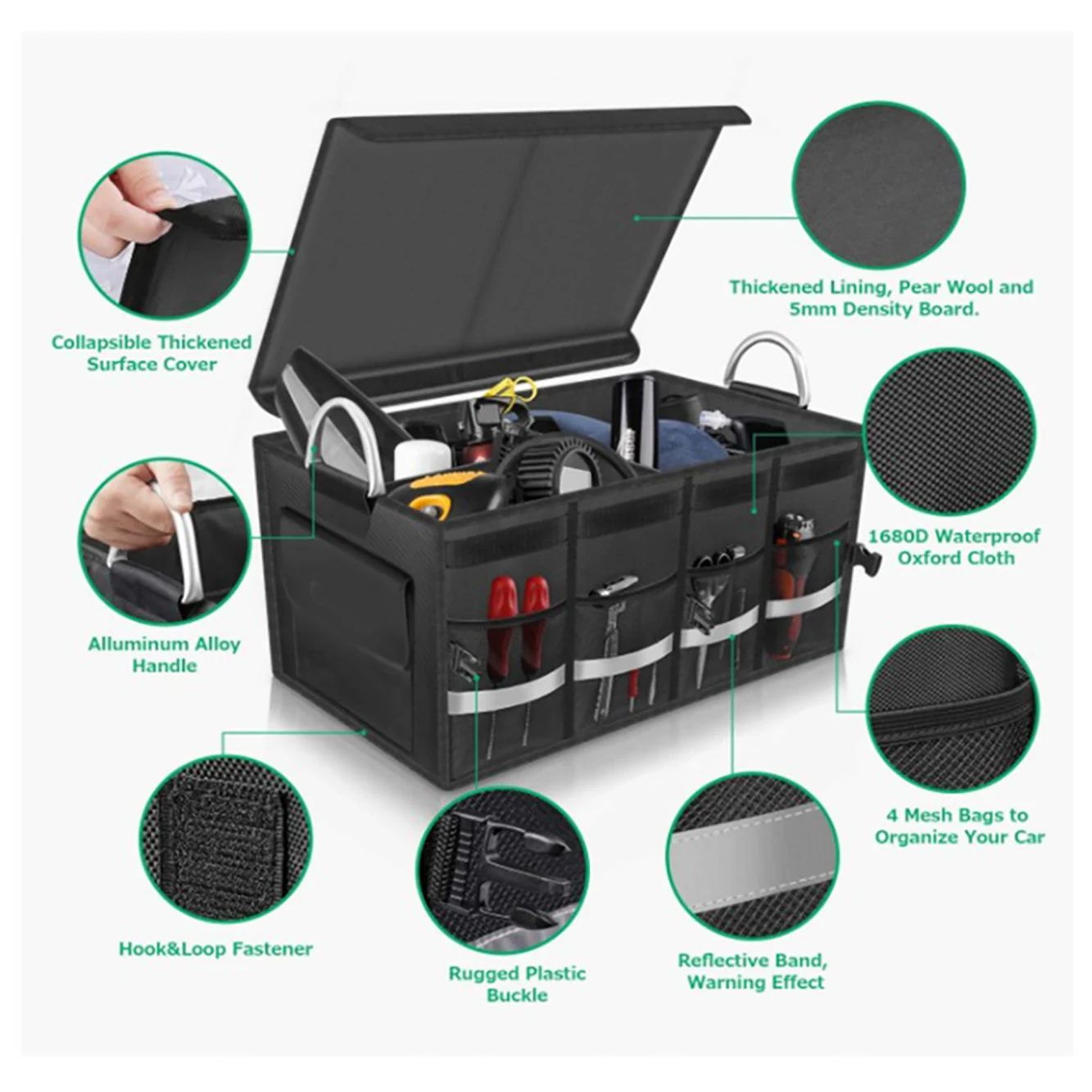 Collapsible Thickened Surface Cover

Thickened Lining, Pear Wool and 5mm Density Board.

Alluminum Alloy Handle

1680D Waterproof Oxford Cloth

4 Mesh Bags to Organize Your Car

Hook&Loop Fastener

Rugged Plastic Buckle

Reflective Band, Warning Effect