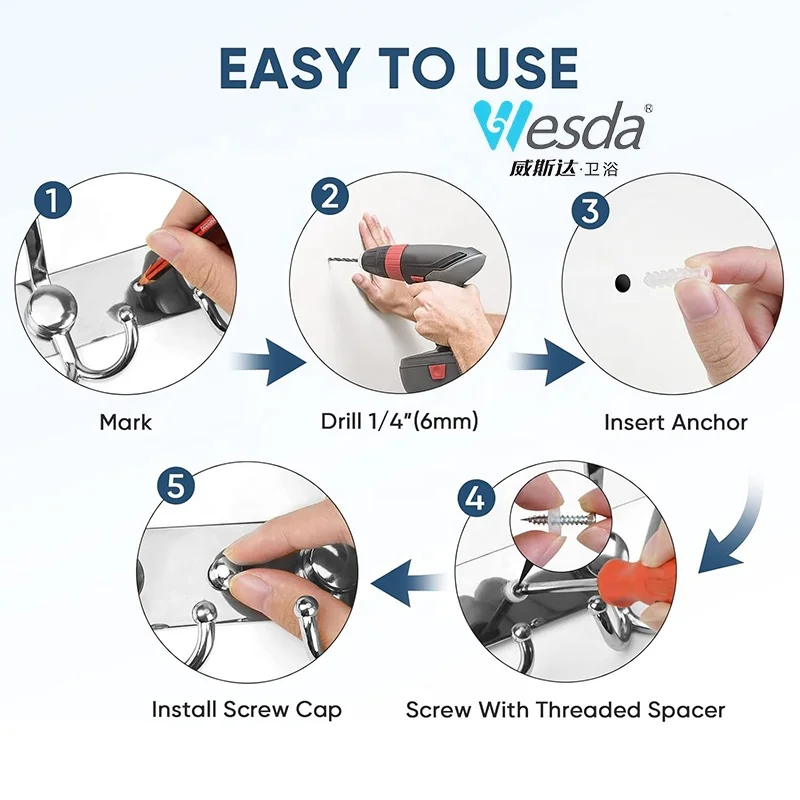 EASY TO USE

Wesda®
威斯达·卫浴

1
Mark

2
Drill 1/4"(6mm)

3
Insert Anchor

5
Install Screw Cap

4
Screw With Threaded Spacer