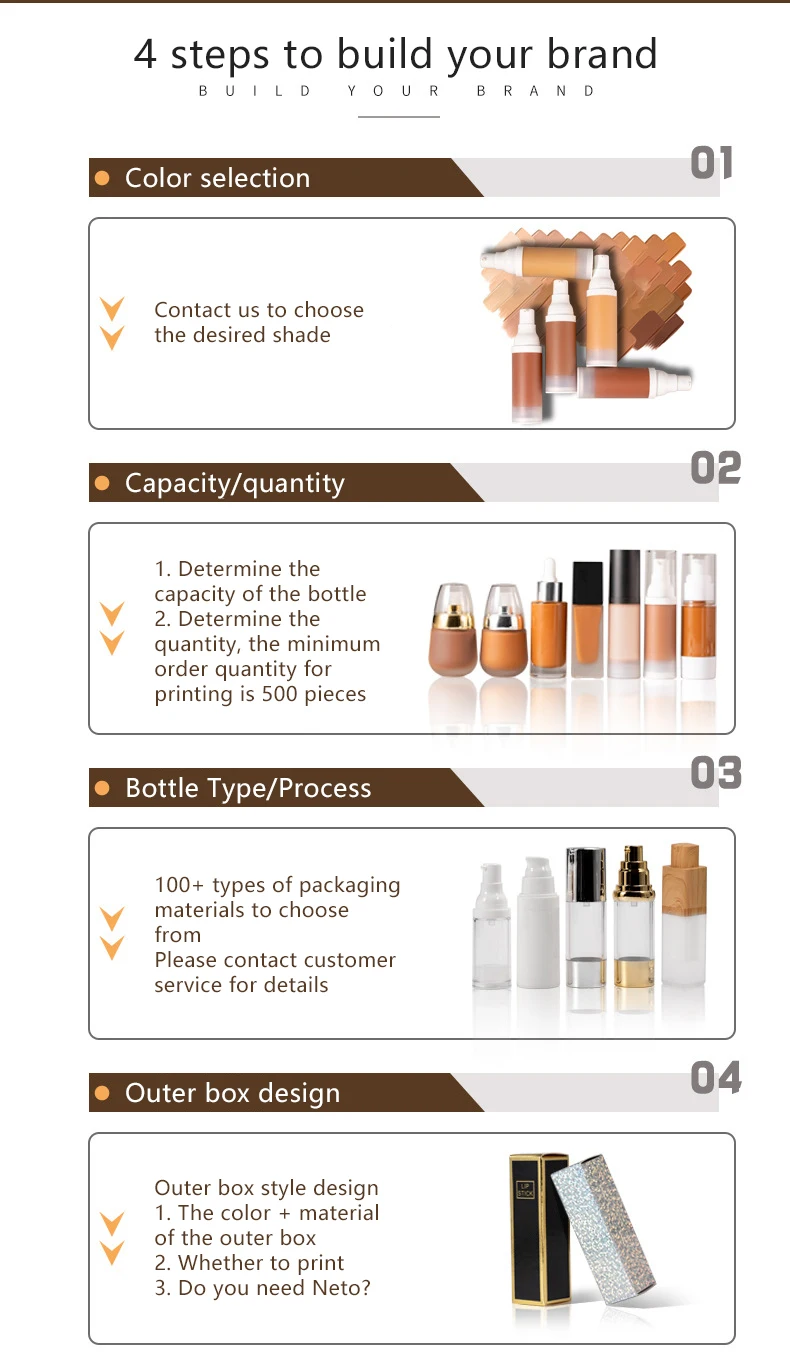 4 steps to build your brand

BUILD YOUR BRAND

Color selection

01

Contact us to choose the desired shade

Capacity/quantity

02

1. Determine the capacity of the bottle
2. Determine the quantity, the minimum order quantity for printing is 500 pieces

Bottle Type/Process

03

100+ types of packaging materials to choose from
Please contact customer service for details

Outer box design

04

Outer box style design
1. The color + material of the outer box
2. Whether to print
3. Do you need Neto?

LIP STICK