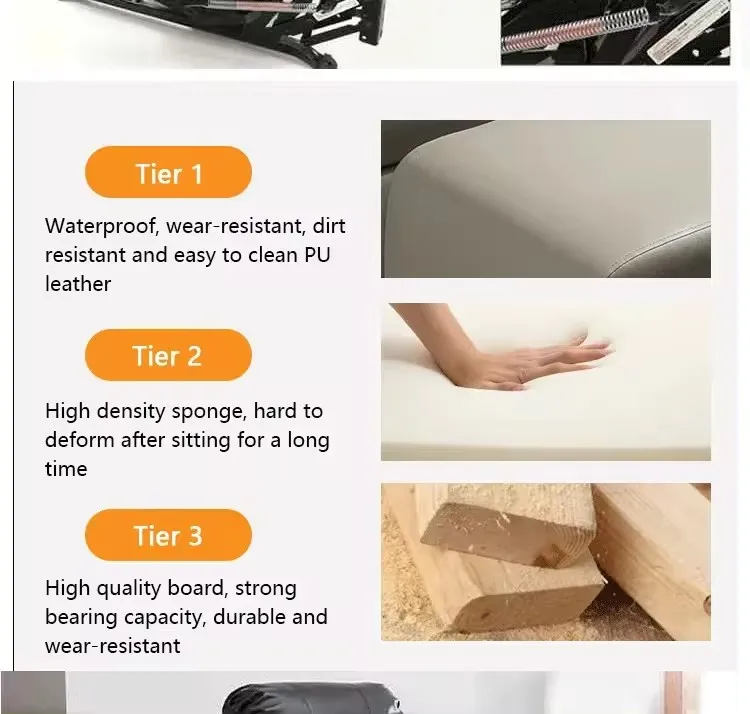 Tier 1

Waterproof, wear-resistant, dirt resistant and easy to clean PU leather

Tier 2

High density sponge, hard to deform after sitting for a long time

Tier 3

High quality board, strong bearing capacity, durable and wear-resistant