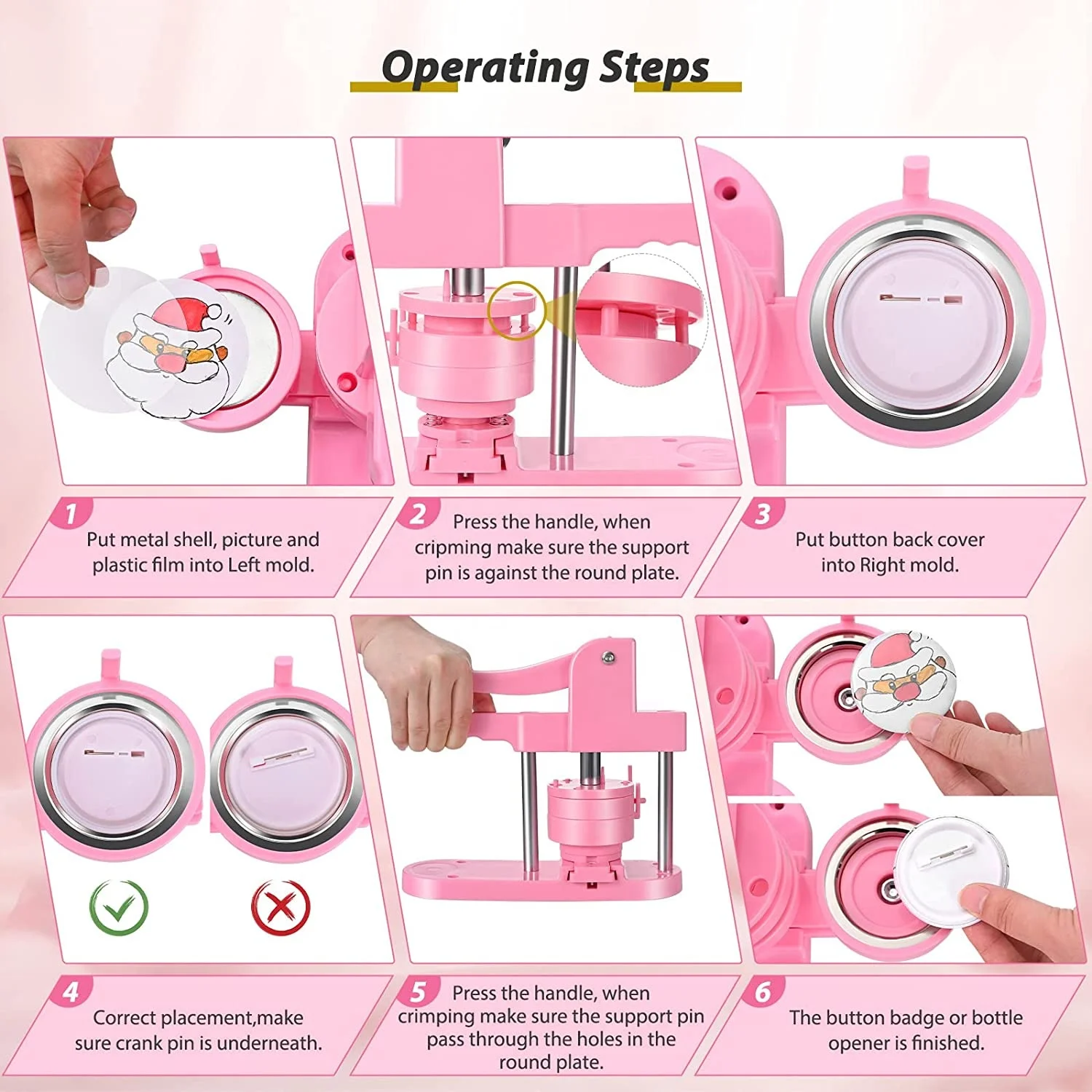 Operating Steps

1
Put metal shell, picture and plastic film into Left mold.

2
Press the handle, when cripming make sure the support pin is against the round plate.

3
Put button back cover into Right mold.

4
Correct placement,make sure crank pin is underneath.

5
Press the handle, when crimping make sure the support pin pass through the holes in the round plate.

6
The button badge or bottle opener is finished.