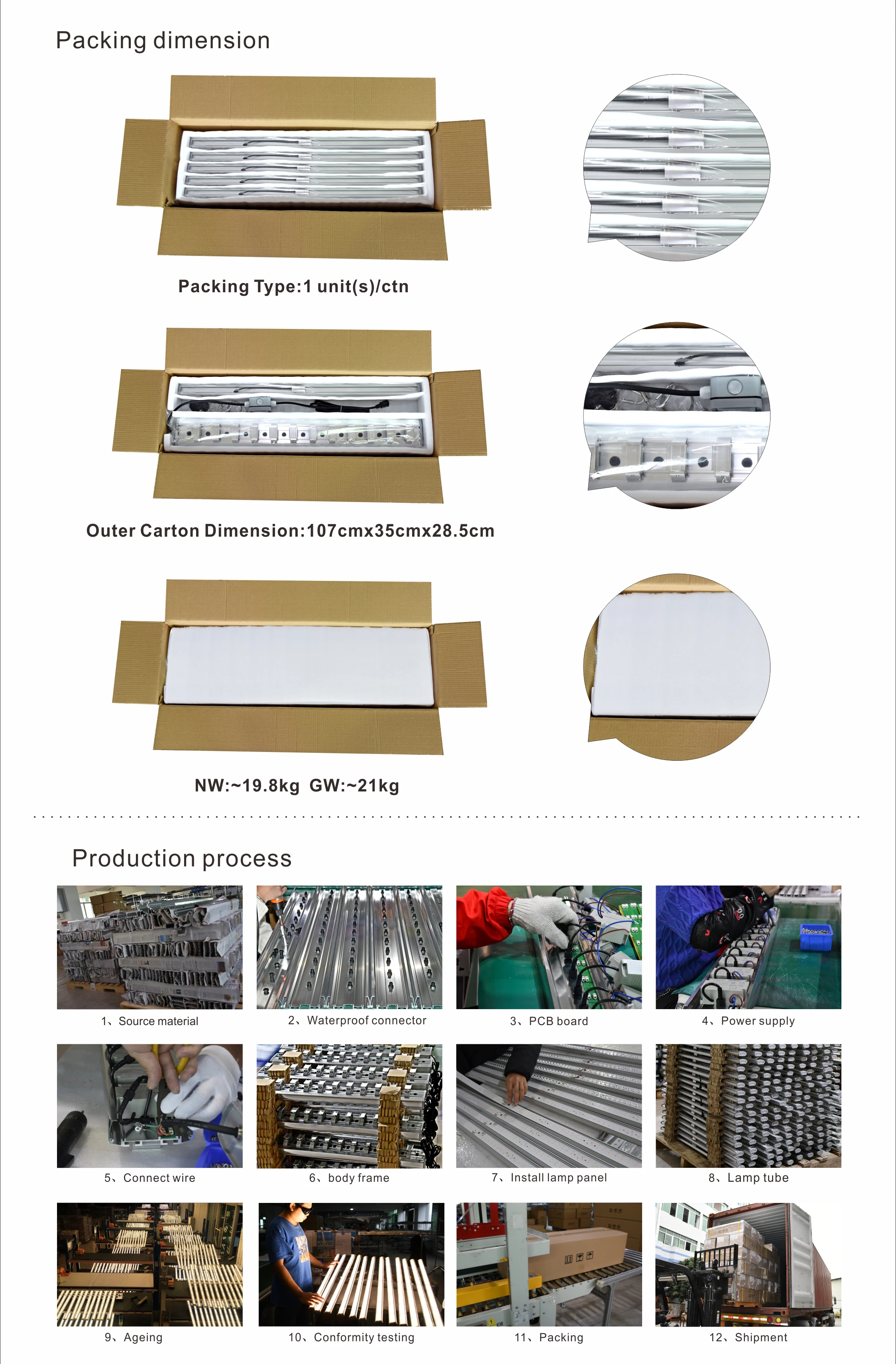 Packing dimension

Packing Type:1 unit(s)/ctn

Outer Carton Dimension:107cmx35cmx28.5cm

NW:~19.8kg GW:~21kg

Production process

1、Source material

2、Waterproof connector

3、PCB board

4、Power supply

5、Connect wire

6、body frame

7、Install lamp panel

8、Lamp tube

9、Ageing

10、Conformity testing

11、Packing

12、Shipment